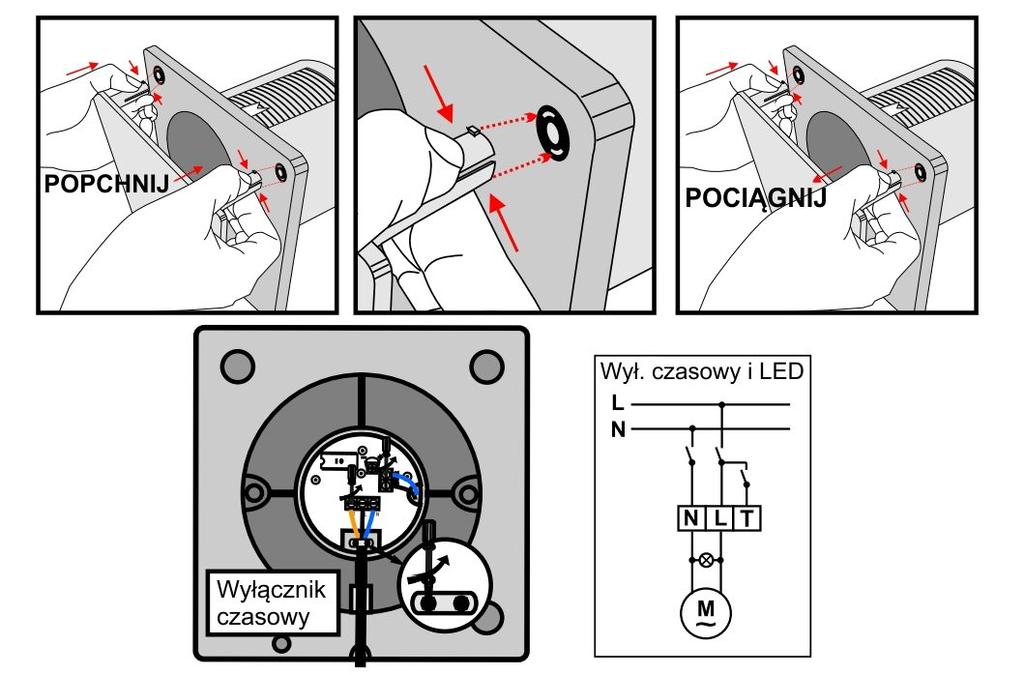 POPCHNIJ

POCIĄGNIJ

Wyłącznik czasowy

Wył. czasowy i LED

L

N

N L T

M