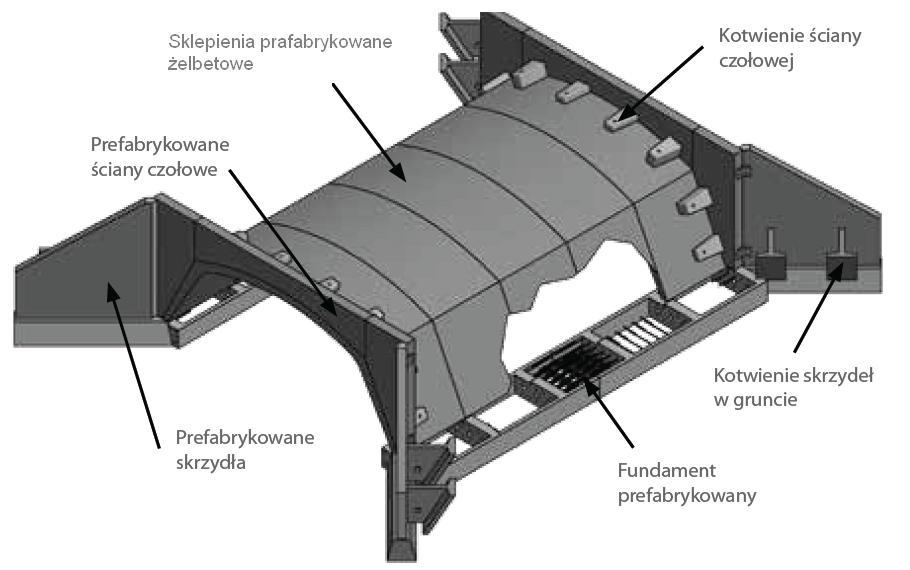 Sklepienia prafabrykowane żelbetowe

Kotwienie ściany czołowej

Prefabrykowane ściany czołowe

Kotwienie skrzydeł w gruncie

Prefabrykowane skrzydła

Fundament prefabrykowany