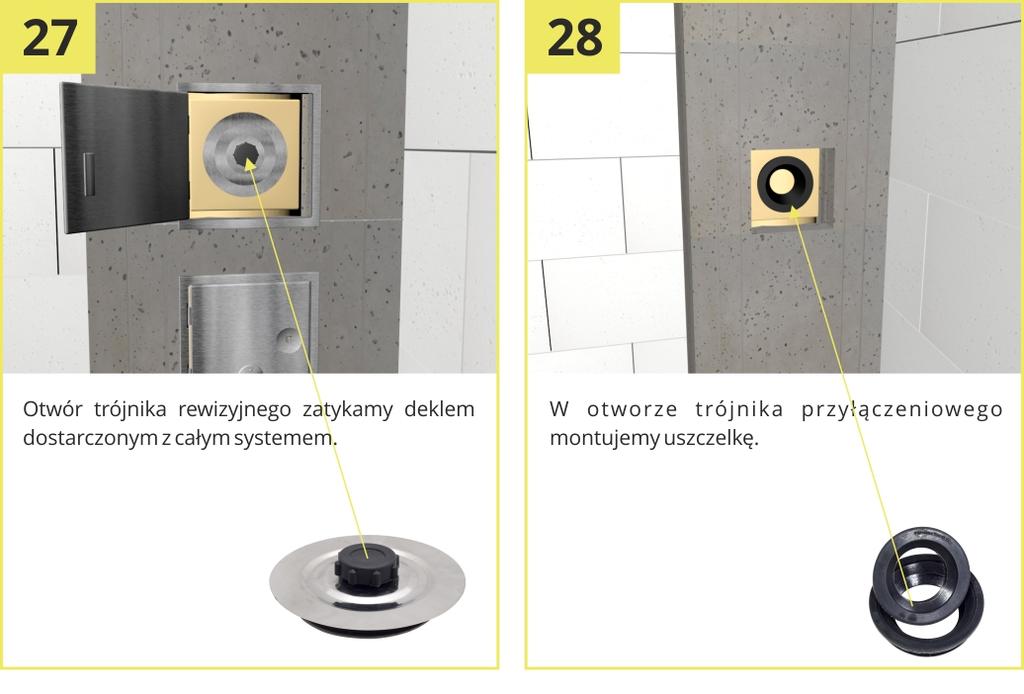 27

Otwór trójnika rewizyjnego zatykamy deklem dostarczonym z całym systemem.

28

W otworze trójnika przyłączeniowego montujemy uszczelkę.