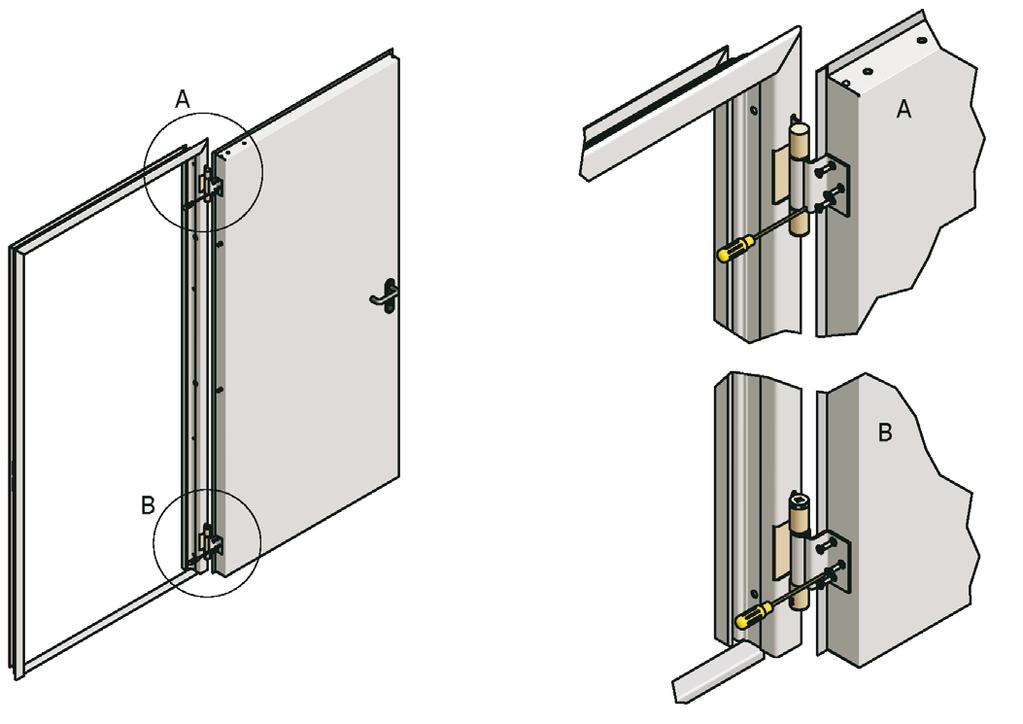 A
B
A
B