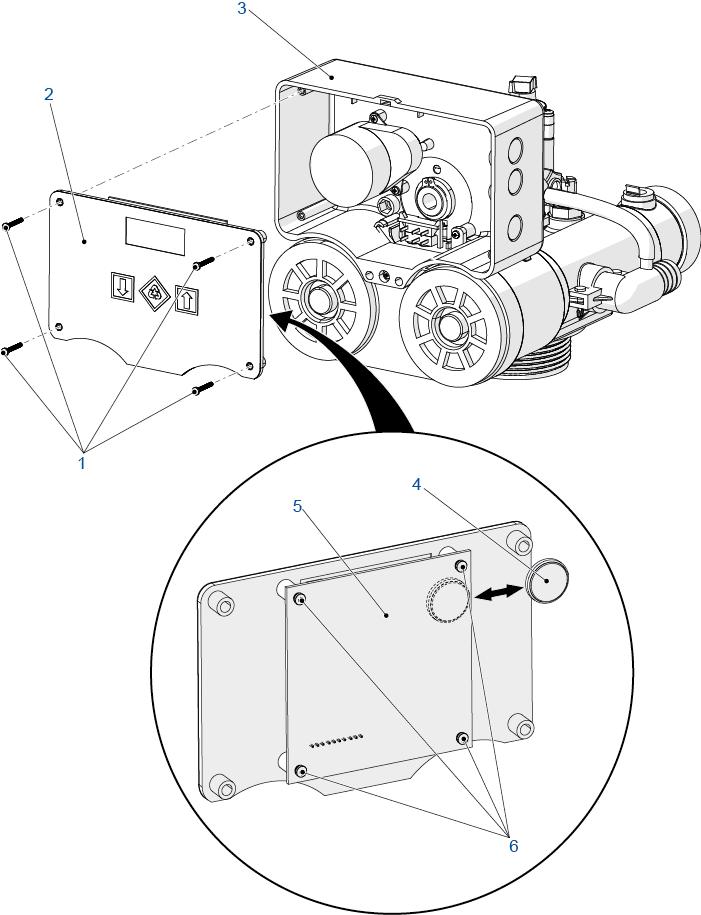 3
2
1
4
5
6