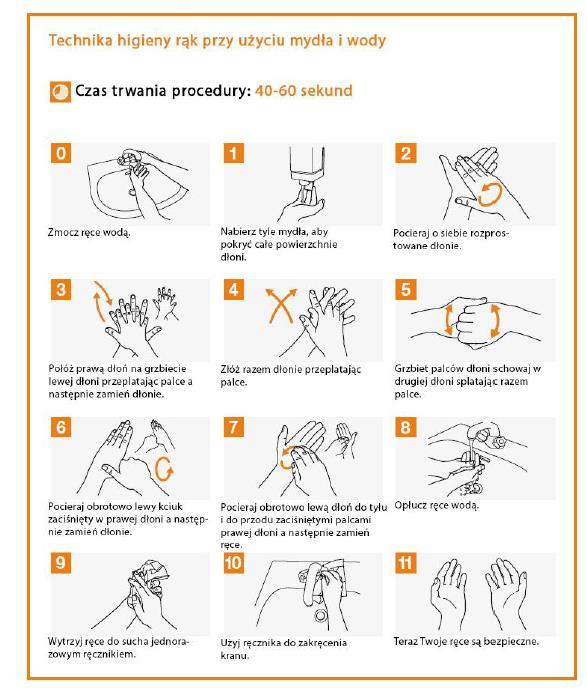 Technika higieny rąk przy użyciu mydła i wody

Czas trwania procedury: 40-60 sekund

0
Zmocz ręce wodą.

1
Nabierz tyle mydła, aby pokryć całe powierzchnie dłoni.

2
Pocieraj o siebie rozprostowane dłonie.

3
Połóż prawą dłoń na grzbiecie lewej dłoni przeplatając palce a następnie zamień dłonie.

4
Złóż razem dłonie przeplatając palce.

5
Grzbiet palców dłoni schowaj w drugiej dłoni splatając razem palce.

6
Pocieraj obrotowo lewy kciuk zaciśnięty w prawej dłoni a następnie zamień dłonie.

7
Pocieraj obrotowo lewą dłoń do tyłu i do przodu zaciśniętymi palcami prawej dłoni a następnie zamień ręce.

8
Opłucz ręce wodą.

9
Wytrzyj ręce do sucha jednorazowym ręcznikiem.

10
Użyj ręcznika do zakręcenia kranu.

11
Teraz Twoje ręce są bezpieczne.