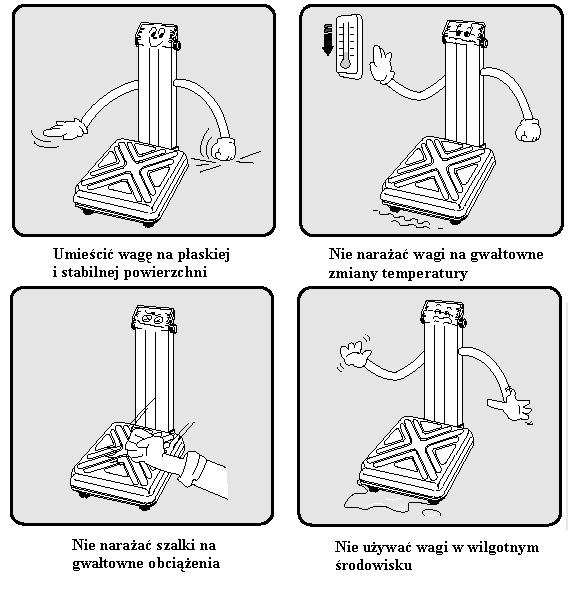 Umieścić wagę na płaskiej i stabilnej powierzchni

Nie narażać wagi na gwałtowne zmiany temperatury

Nie narażać szalki na gwałtowne obciążenia

Nie używać wagi w wilgotnym środowisku