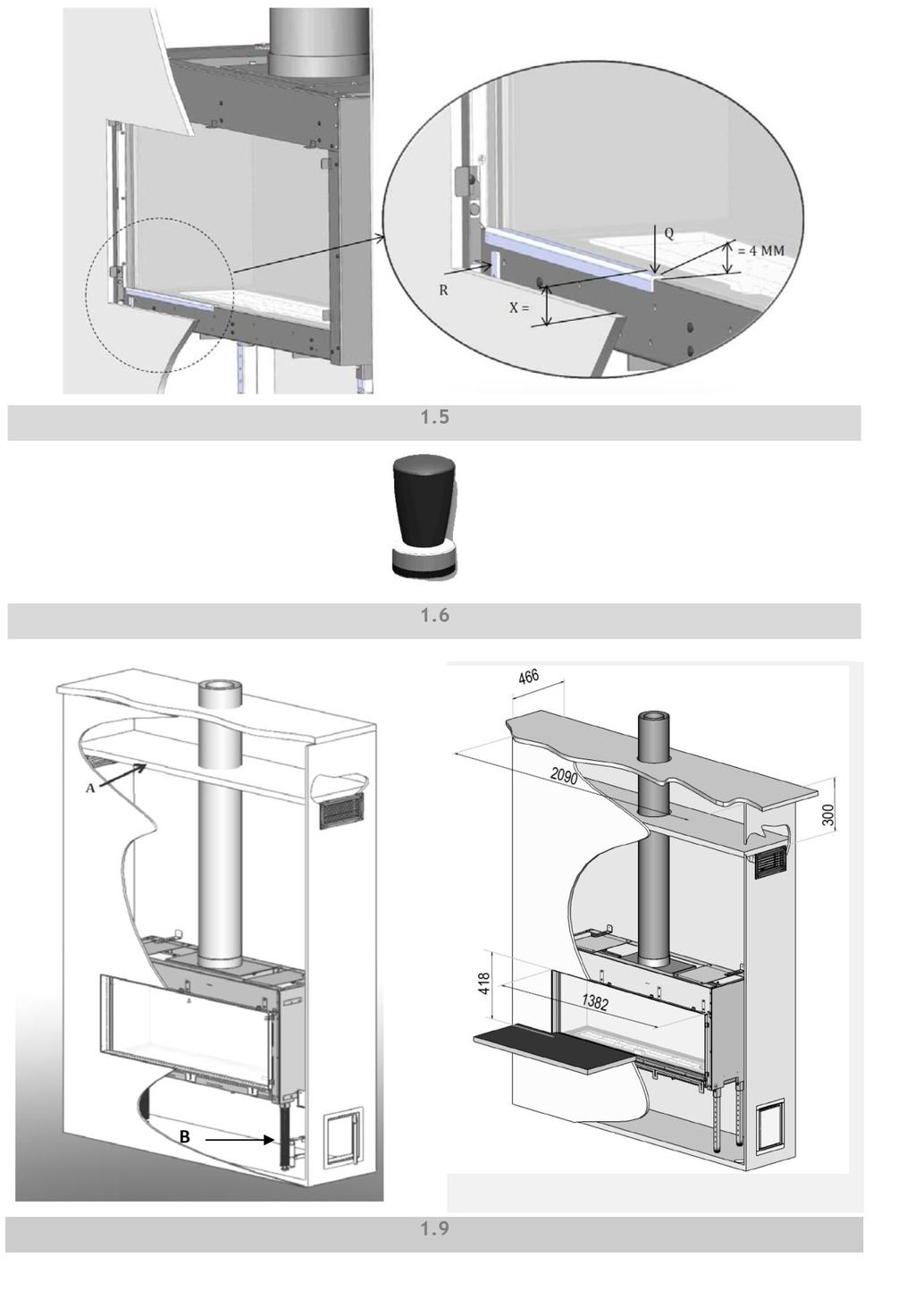 Q
= 4 MM
R
X =

1.5

1.6

A
B
466
2090
300
418
1382

1.9