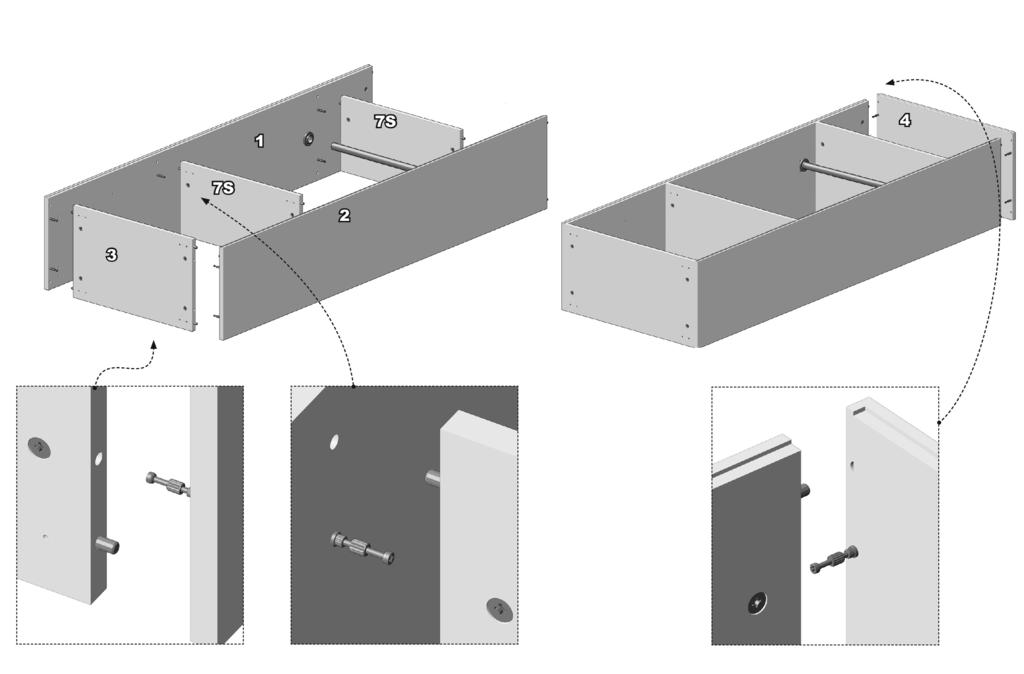 1
7S
7S
2
3
4