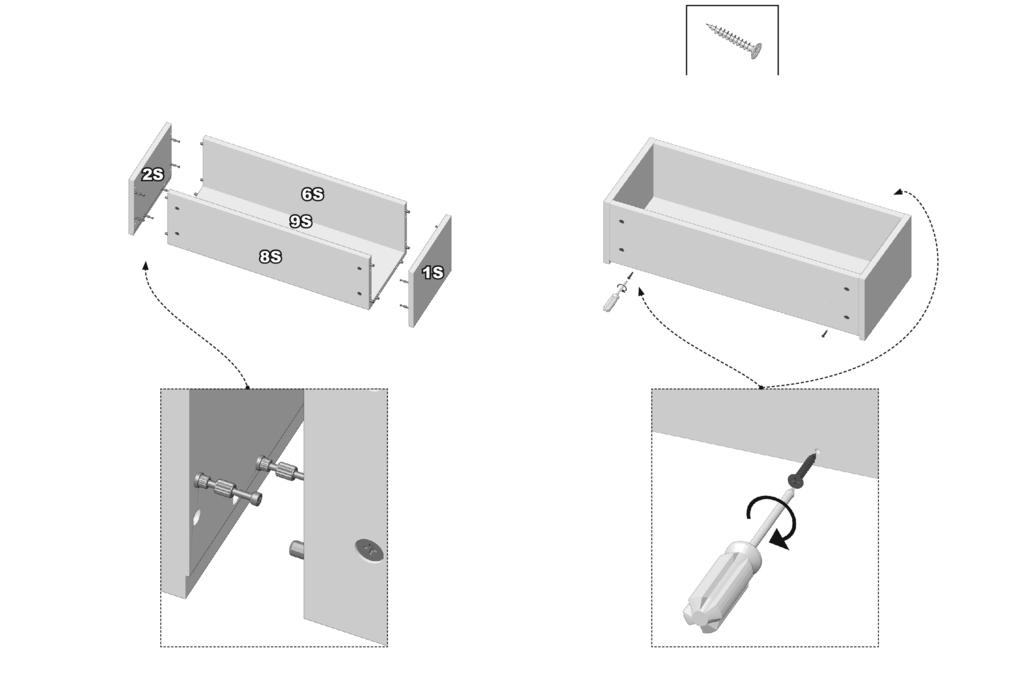 2S
6S
9S
8S
1S