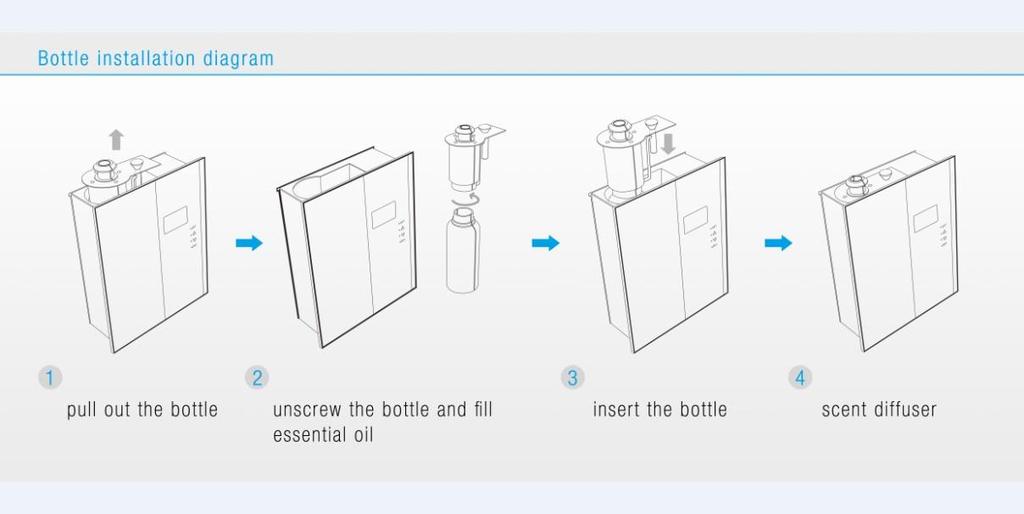 Bottle installation diagram

1
pull out the bottle

2
unscrew the bottle and fill essential oil

3
insert the bottle

4
scent diffuser