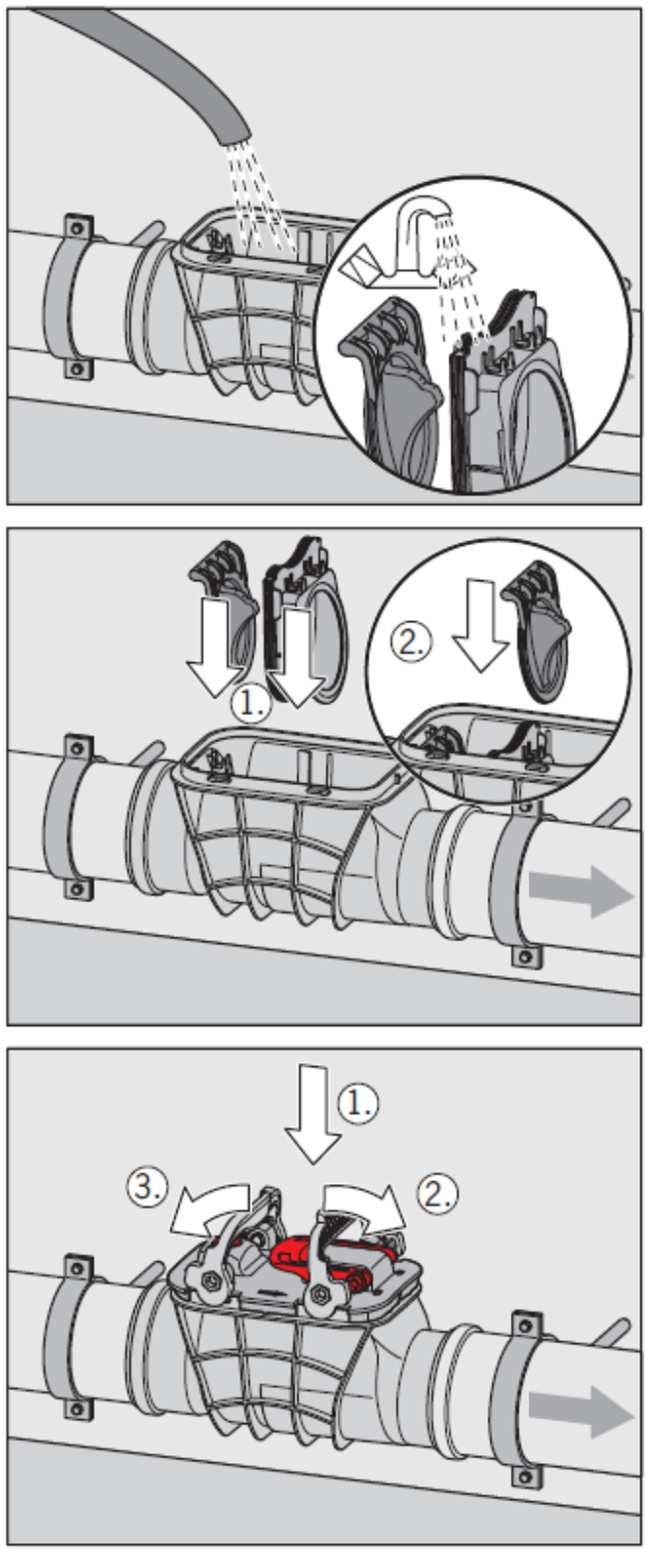 1.
2.
1.
3.
2.