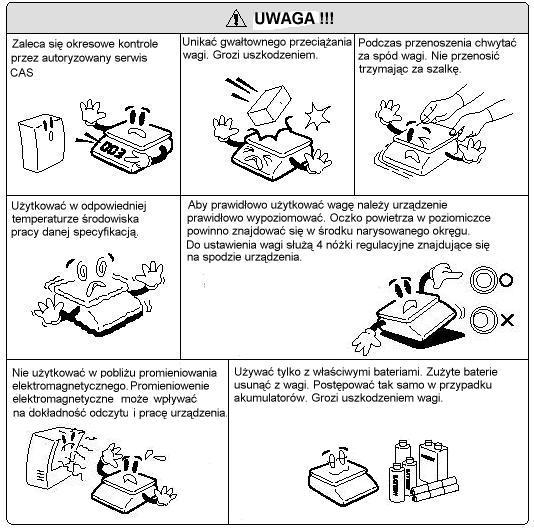 UWAGA !!!

Zaleca się okresowe kontrole przez autoryzowany serwis CAS

003

Unikać gwałtownego przeciążania wagi. Grozi uszkodzeniem.

Podczas przenoszenia chwytać za spód wagi. Nie przenosić trzymając za szalkę.

Użytkować w odpowiedniej temperaturze środowiska pracy danej specyfikacją.

Aby prawidłowo użytkować wagę należy urządzenie prawidłowo wypoziomować. Oczko powietrza w poziomiczce powinno znajdować się w środku narysowanego okręgu.
Do ustawienia wagi służą 4 nóżki regulacyjne znajdujące się na spodzie urządzenia.

Nie użytkować w pobliżu promieniowania elektromagnetycznego. Promieniowenie elektromagnetyczne może wpływać na dokładność odczytu i pracę urządzenia.

Używać tylko z właściwymi bateriami. Zużyte baterie usunąć z wagi. Postępować tak samo w przypadku akumulatorów. Grozi uszkodzeniem wagi.

BATTERY BATTERY BATTERY