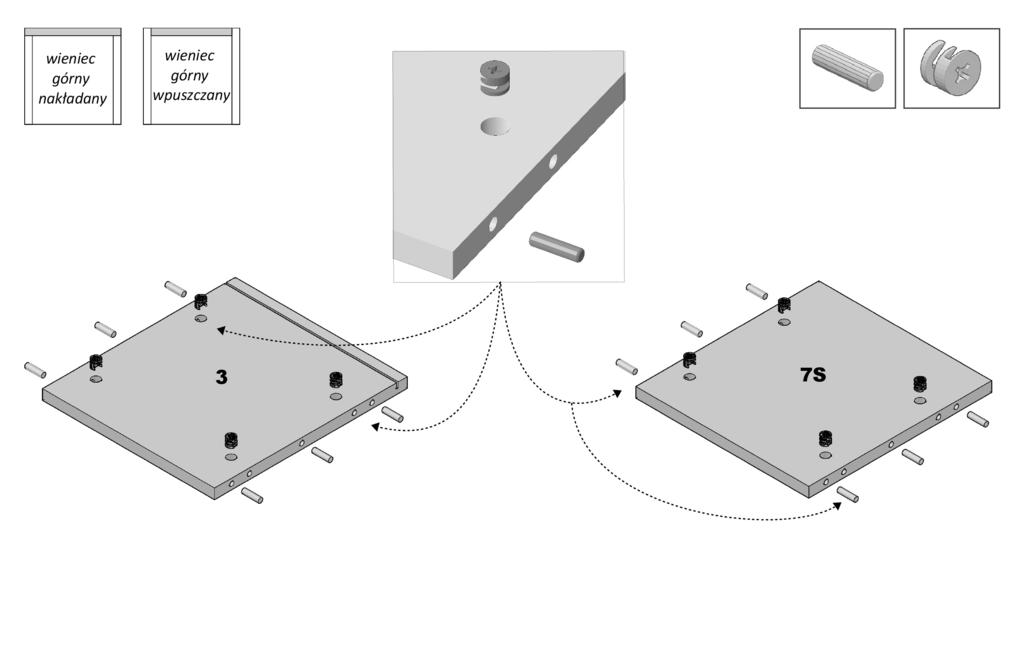 wieniec górny nakładany

wieniec górny wpuszczany

3

7S