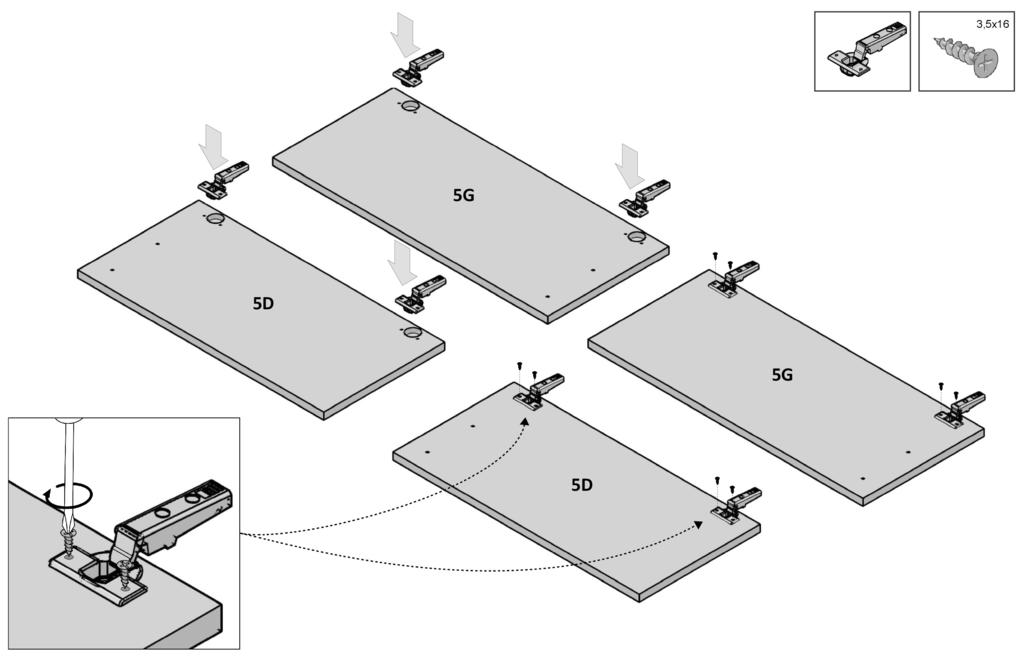 3,5x16

5G

5D

5G

5D