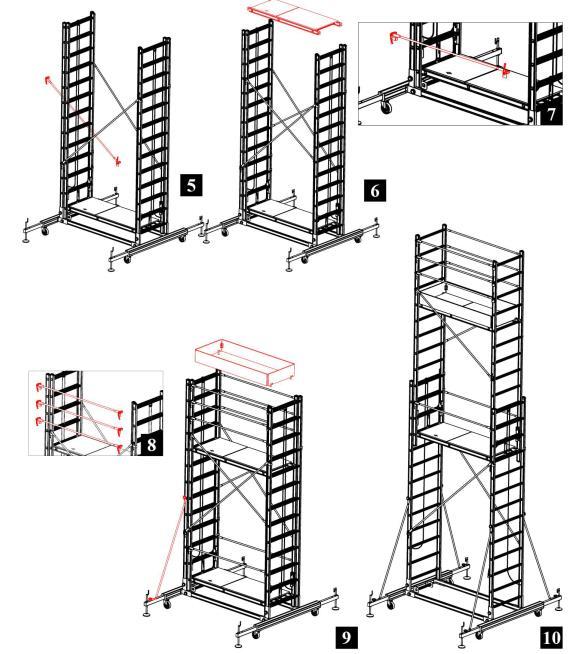 5

6

7

8

9

10