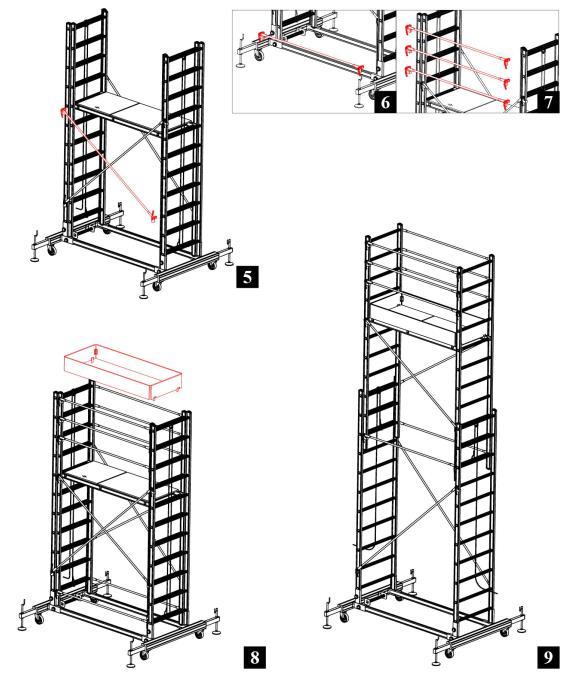 6

7

5

8

9