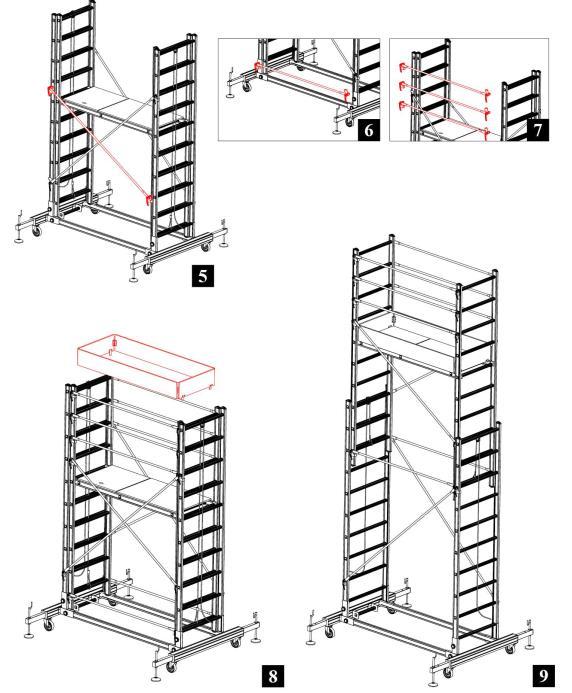 6

7

5

8

9