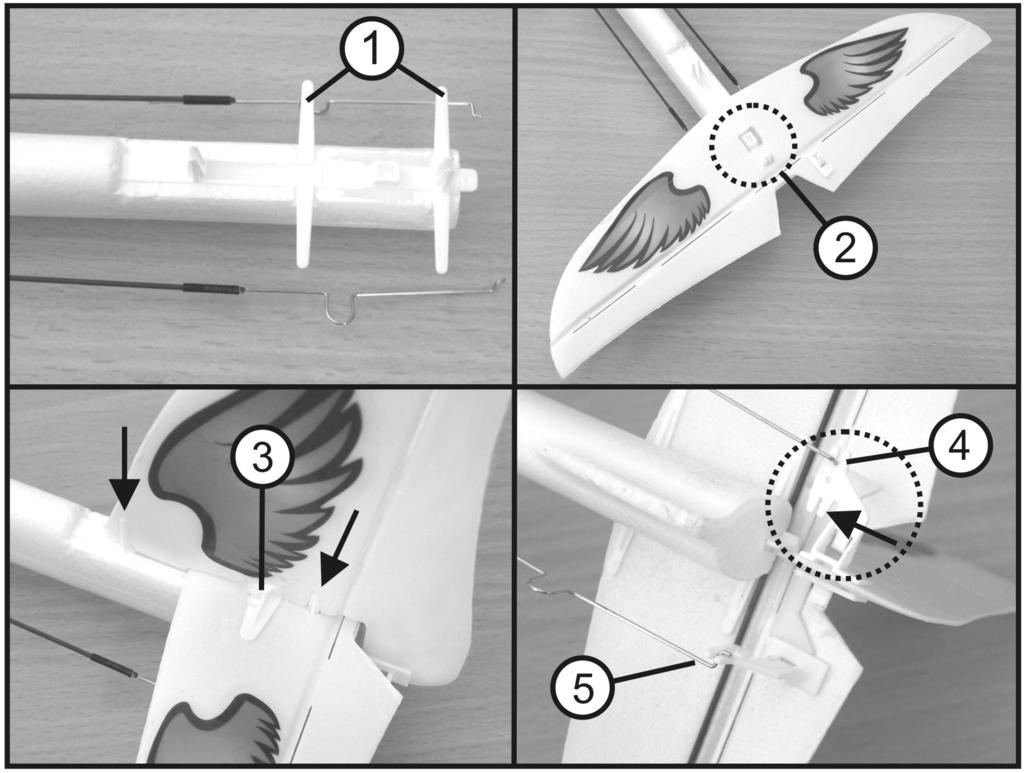 1
2
3
4
5