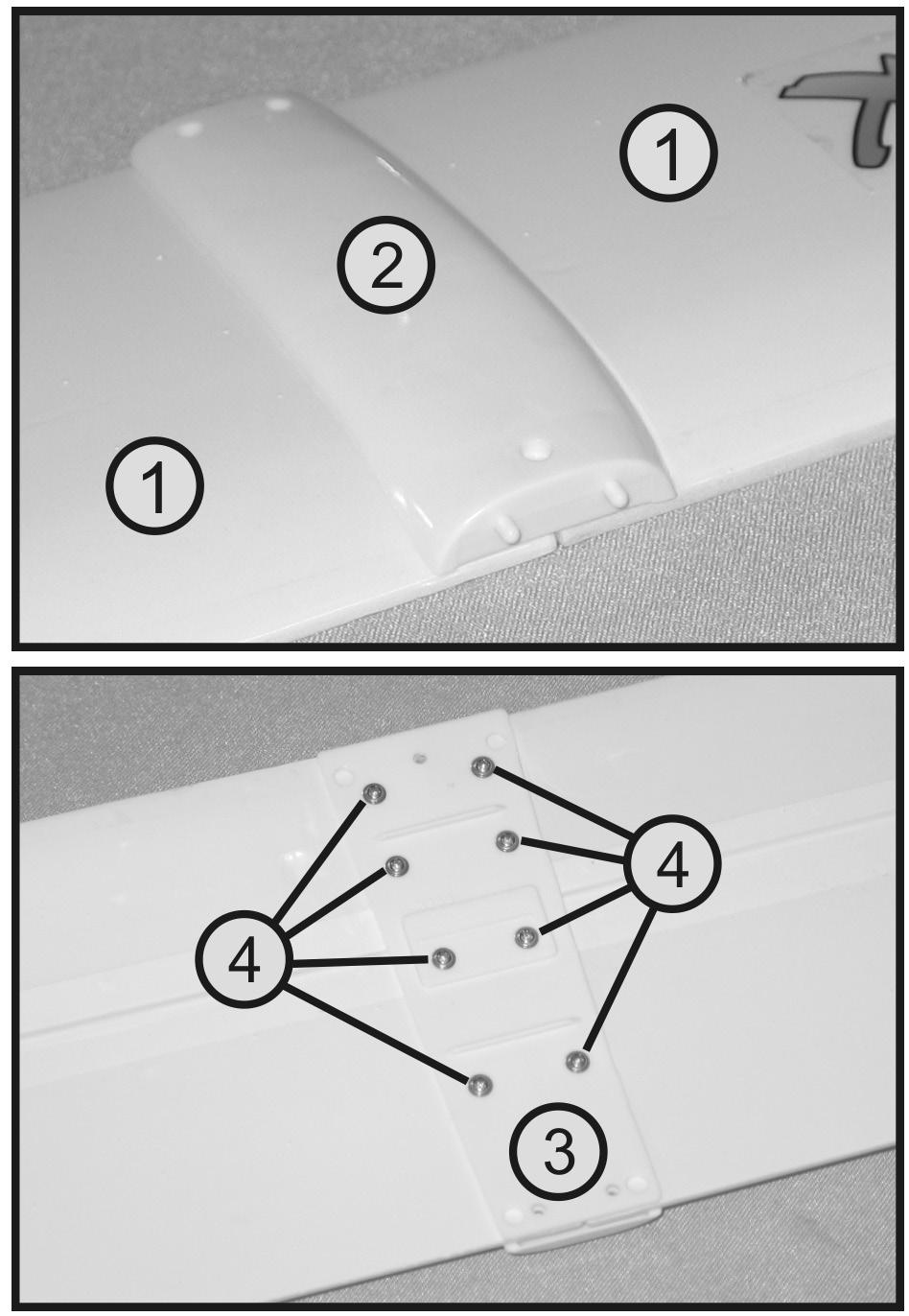 1
2
1

4
4
3