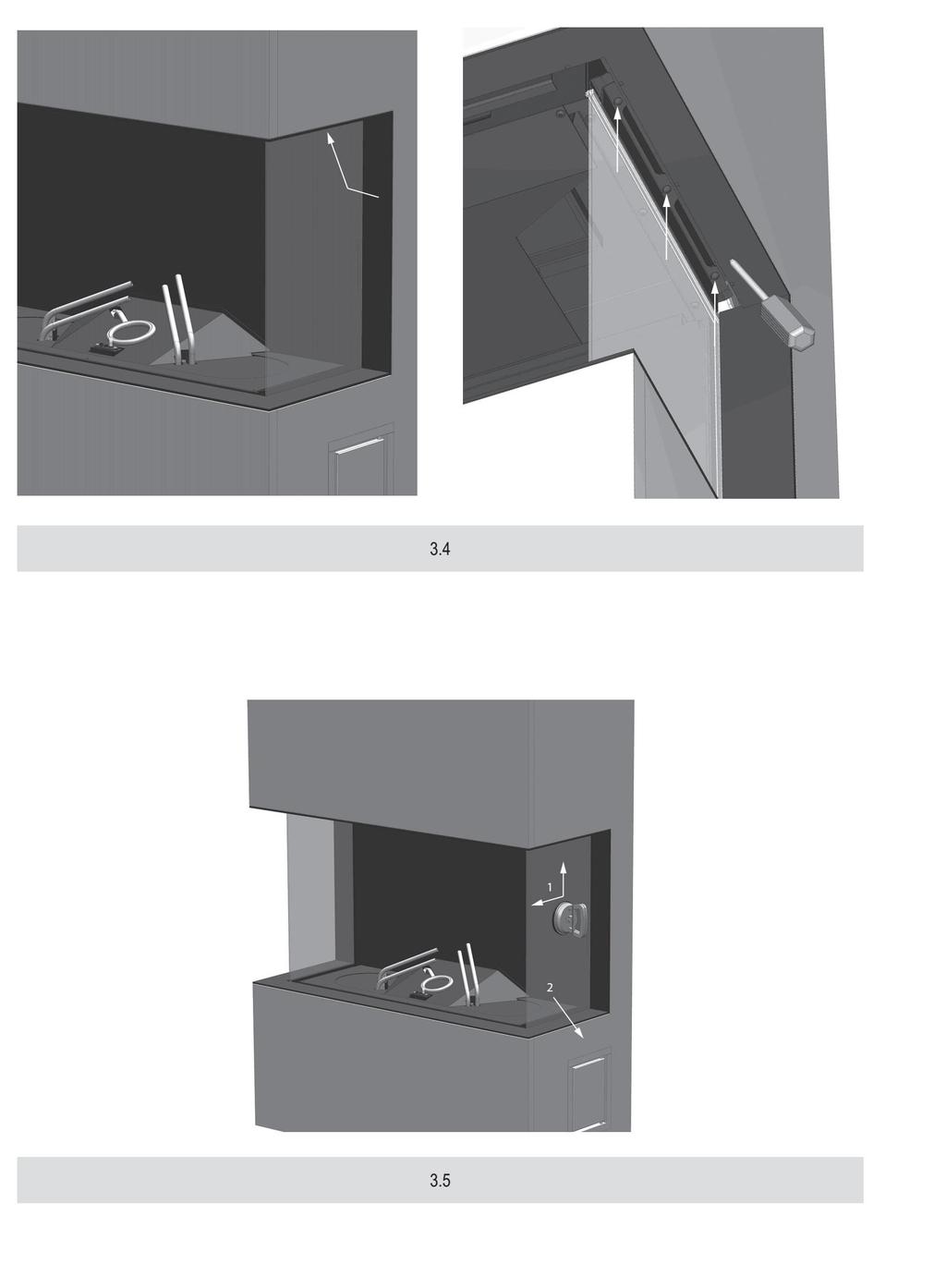 3.4

1

2

3.5