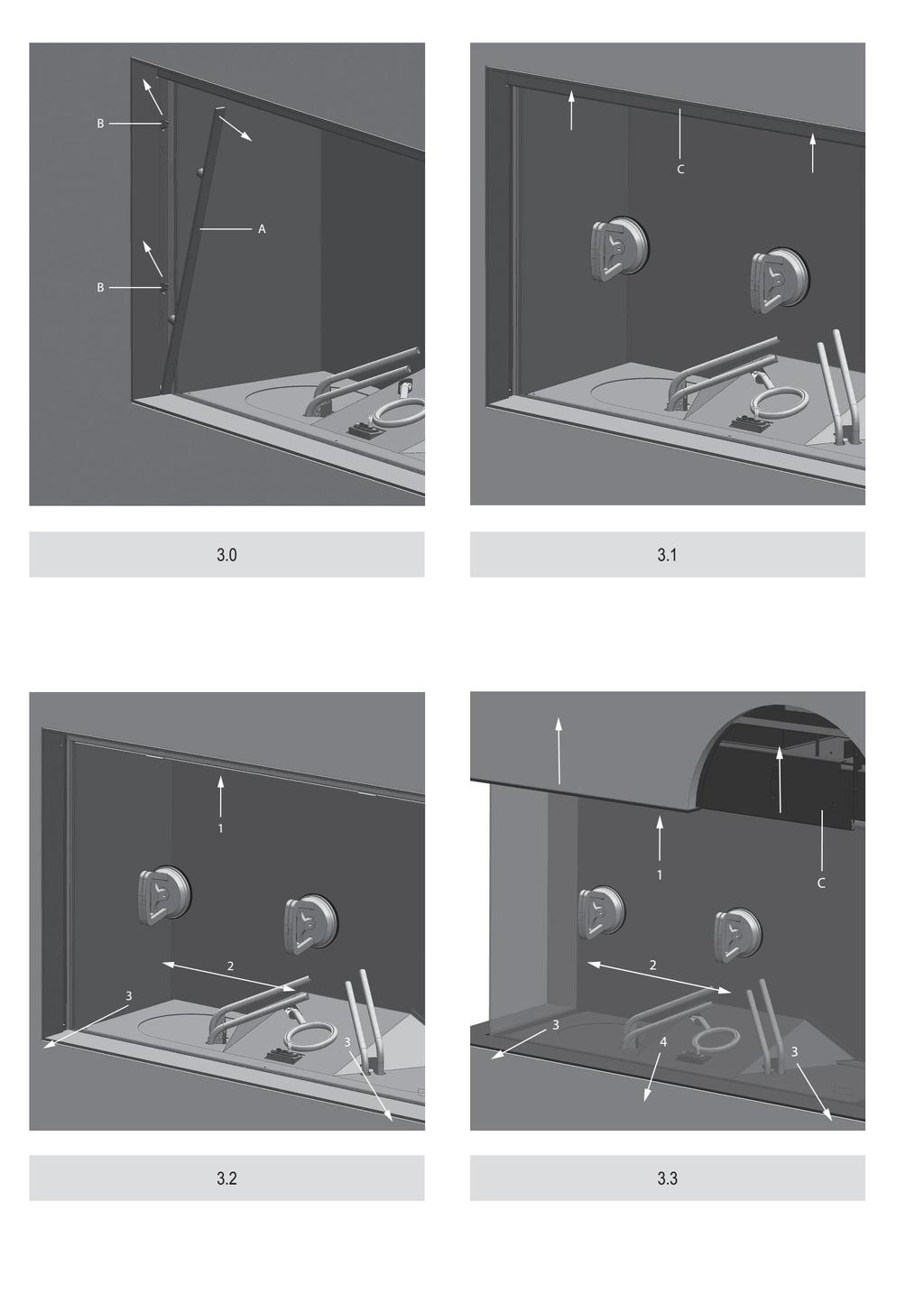 B
A
B

3.0

C

3.1

1
2
3
3

3.2

1
C
2
3
4
3

3.3