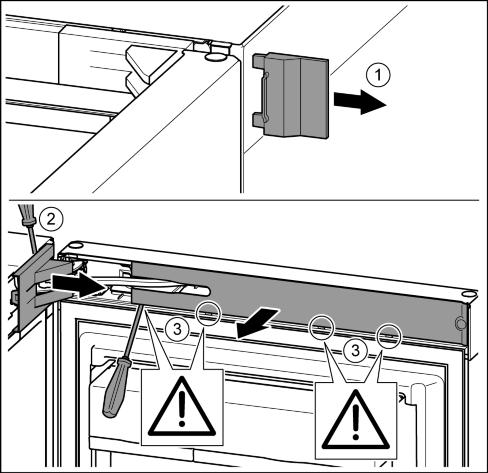 1
2
3
3