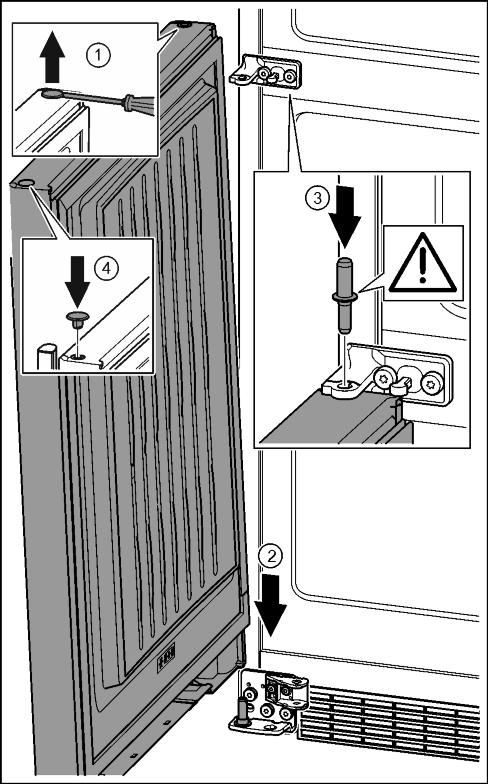 1
4
3
2