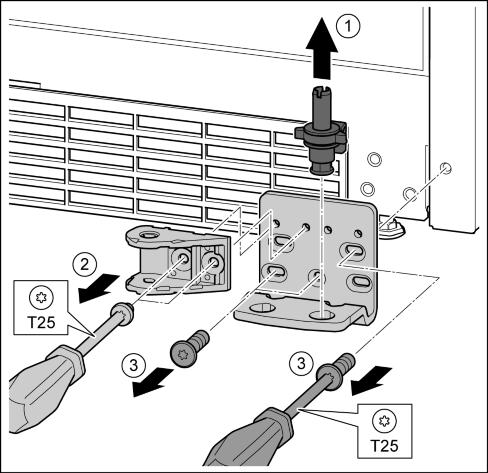 1

2

T25

3

3

T25