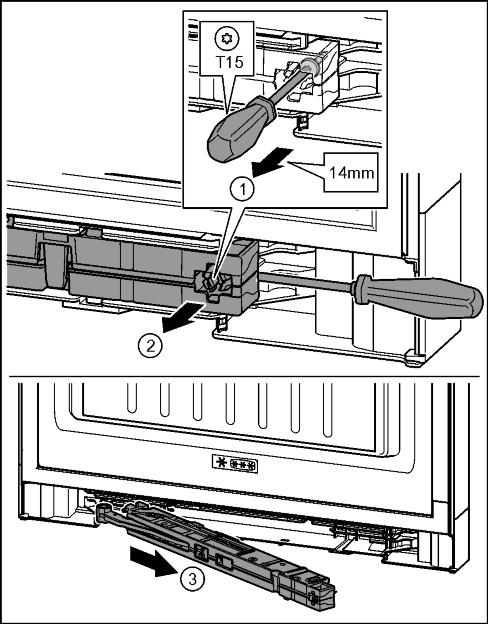 T15

14mm

1

2

3