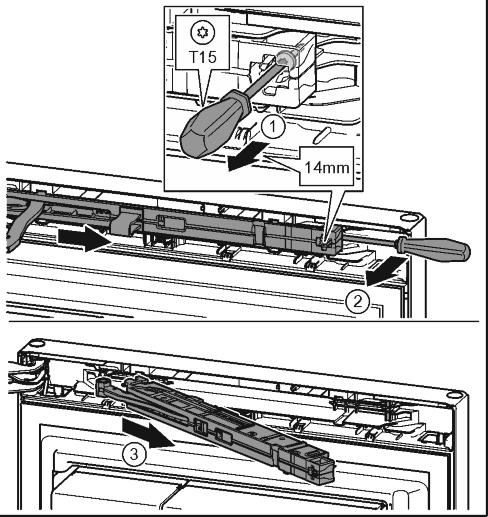 T15
1
14mm
2
3