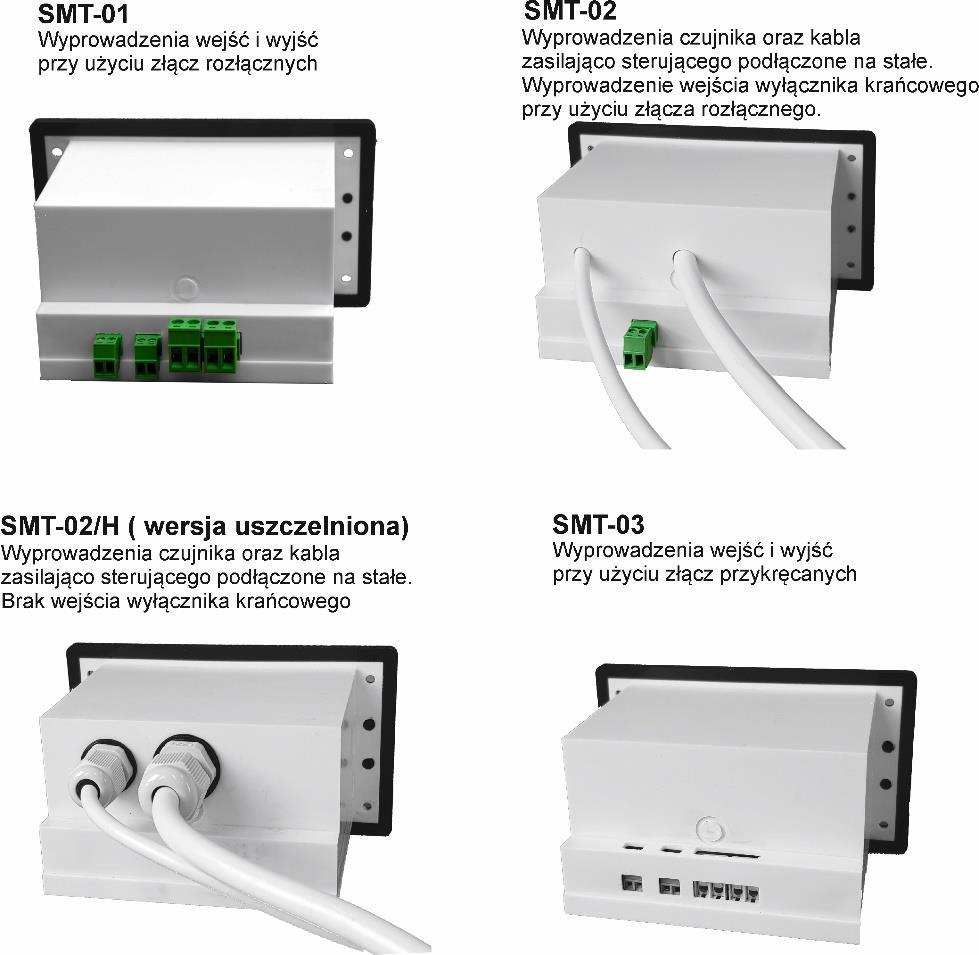 SMT-01
Wyprowadzenia wejść i wyjść przy użyciu złącz rozłącznych

SMT-02
Wyprowadzenia czujnika oraz kabla zasilająco sterującego podłączone na stałe. Wyprowadzenie wejścia wyłącznika krańcowego przy użyciu złącza rozłącznego.

SMT-02/H ( wersja uszczelniona)
Wyprowadzenia czujnika oraz kabla zasilająco sterującego podłączone na stałe. Brak wejścia wyłącznika krańcowego

SMT-03
Wyprowadzenia wejść i wyjść przy użyciu złącz przykręcanych