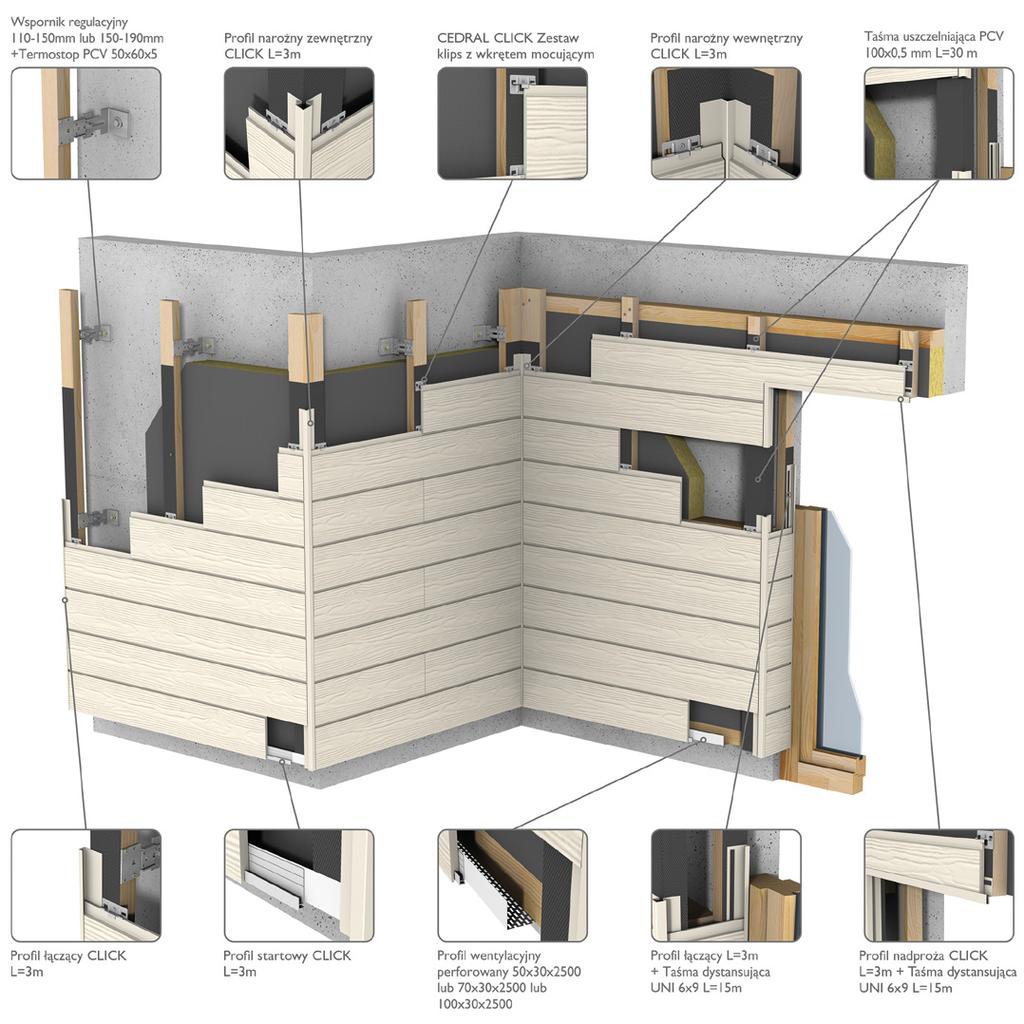 Wspornik regulacyjny
110-150mm lub 150-190mm
+Termostop PCV 50x60x5

Profil narożny zewnętrzny
CLICK L=3m

CEDRAL CLICK Zestaw
klips z wkrętem mocującym

Profil narożny wewnętrzny
CLICK L=3m

Taśma uszczelniająca PCV
100x0,5 mm L=30 m

Profil łączący CLICK
L=3m

Profil startowy CLICK
L=3m

Profil wentylacyjny
perforowany 50x30x2500
lub 70x30x2500 lub
100x30x2500

Profil łączący L=3m
+ Taśma dystansująca
UNI 6x9 L=15m

Profil nadproża CLICK
L=3m + Taśma dystansująca
UNI 6x9 L=15m