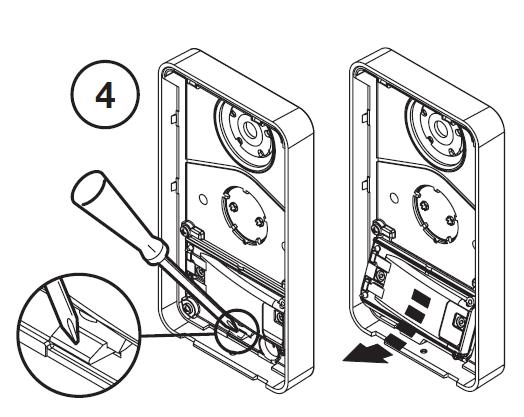 4