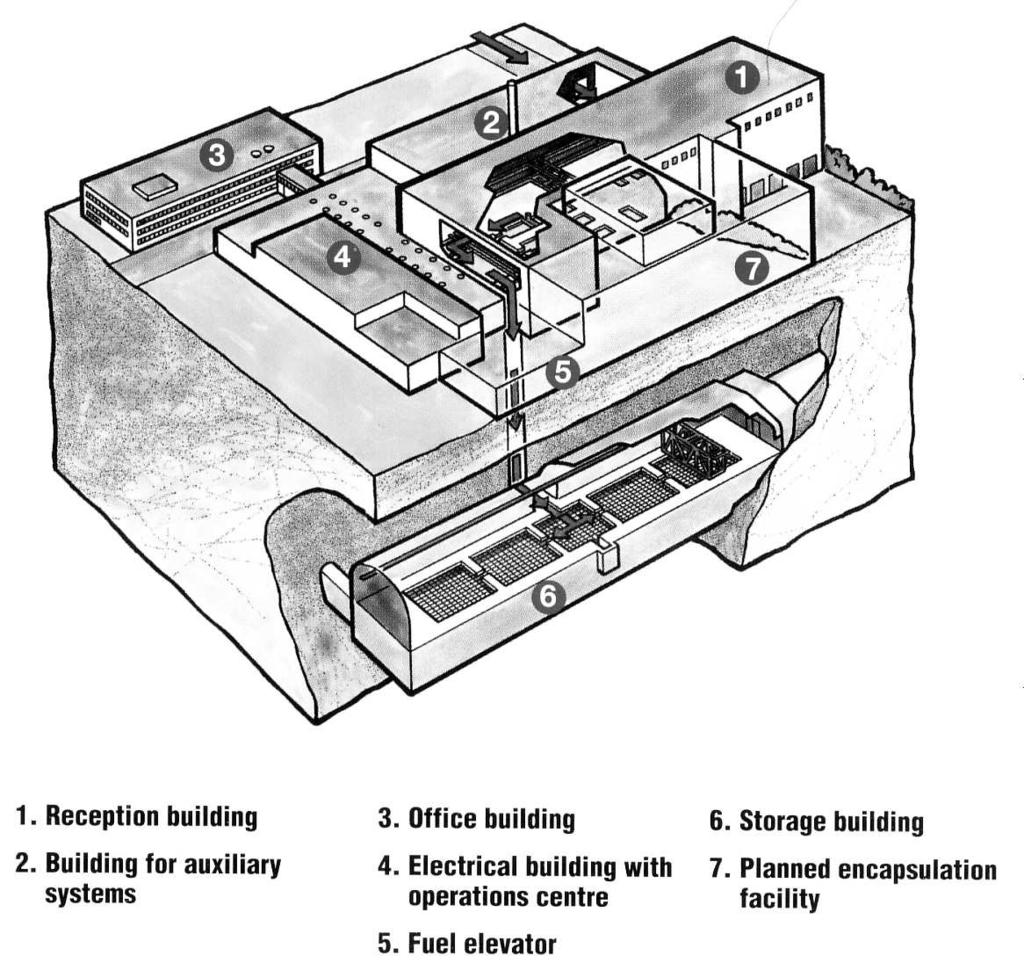 1

2

3

4

5

6

7

1. Reception building

2. Building for auxiliary systems

3. Office building

4. Electrical building with operations centre

5. Fuel elevator

6. Storage building

7. Planned encapsulation facility