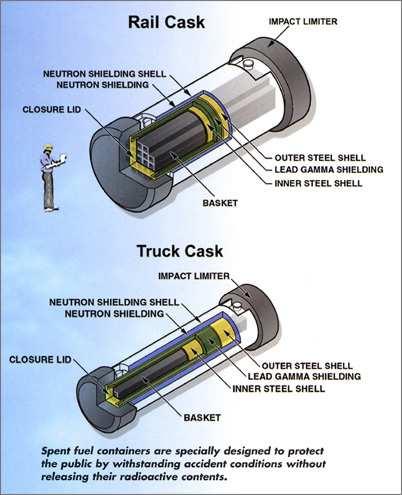 Rail Cask

IMPACT LIMITER

NEUTRON SHIELDING SHELL

NEUTRON SHIELDING

CLOSURE LID

OUTER STEEL SHELL

LEAD GAMMA SHIELDING

INNER STEEL SHELL

BASKET

Truck Cask

IMPACT LIMITER

NEUTRON SHIELDING SHELL

NEUTRON SHIELDING

CLOSURE LID

OUTER STEEL SHELL

LEAD GAMMA SHIELDING

INNER STEEL SHELL

BASKET

Spent fuel containers are specially designed to protect the public by withstanding accident conditions without releasing their radioactive contents.