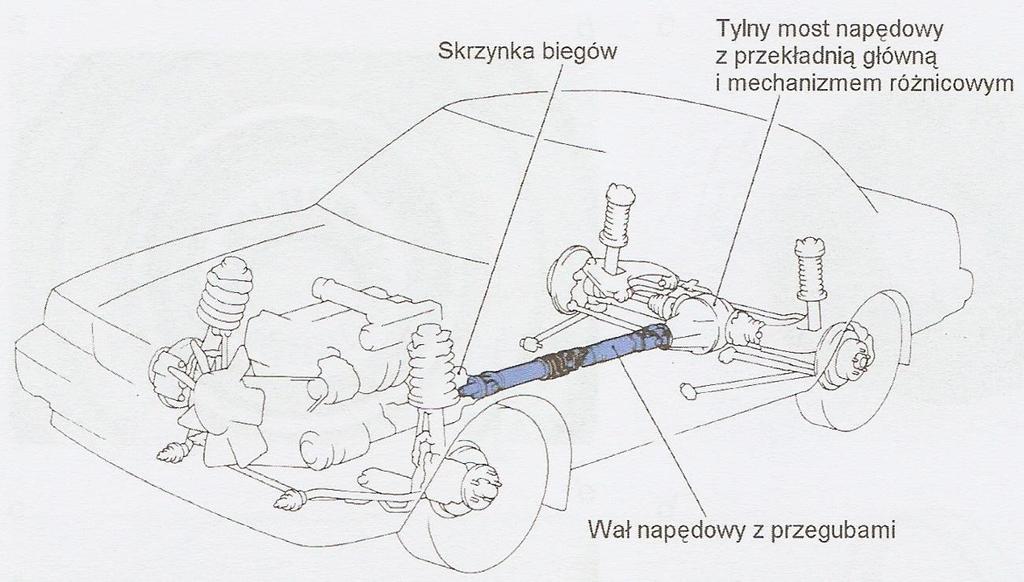 Skrzynka biegów

Tylny most napędowy
z przekładnią główną
i mechanizmem różnicowym

Wał napędowy z przegubami