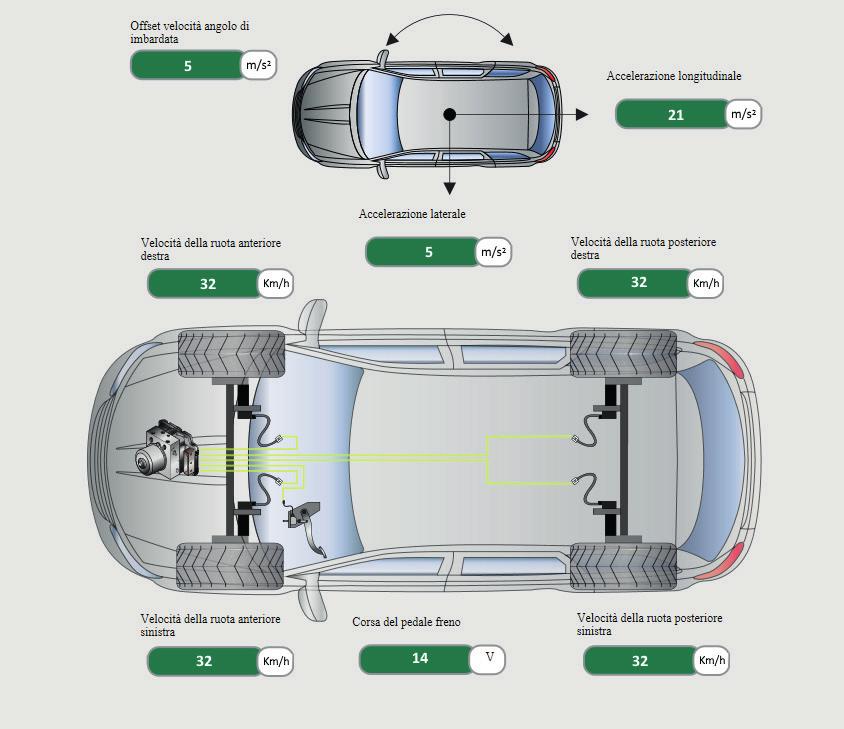 Offset velocità angolo di imbardata

5 m/s²

Accelerazione longitudinale

21 m/s²

Accelerazione laterale

5 m/s²

Velocità della ruota anteriore destra

32 Km/h

Velocità della ruota posteriore destra

32 Km/h

Velocità della ruota anteriore sinistra

32 Km/h

Corsa del pedale freno

14 V

Velocità della ruota posteriore sinistra

32 Km/h