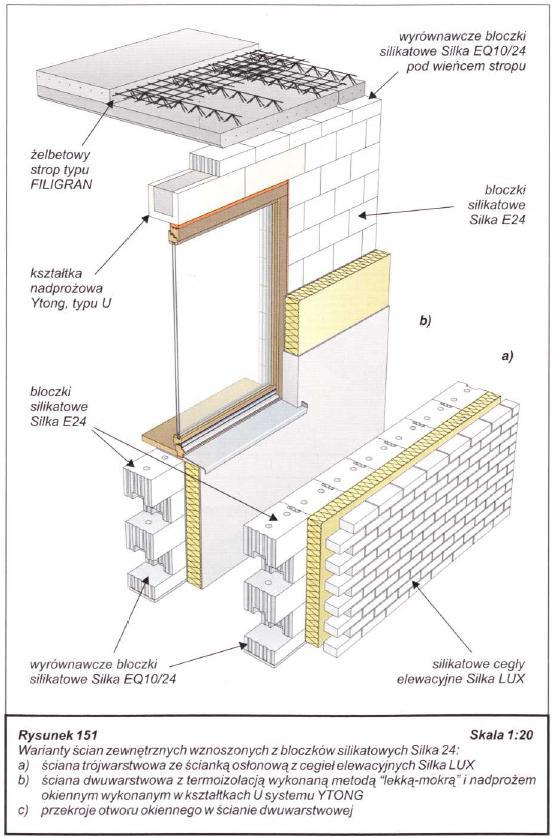 wyrównawcze bloczki silikatowe Silka EQ10/24 pod wieńcem stropu

żelbetowy strop typu FILIGRAN

bloczki silikatowe Silka E24

kształtka nadprożowa Ytong, typu U

b)

a)

bloczki silikatowe Silka E24

wyrównawcze bloczki silikatowe Silka EQ10/24

silikatowe cegły elewacyjne Silka LUX

Rysunek 151 Skala 1:20
Warianty ścian zewnętrznych wznoszonych z bloczków silikatowych Silka 24:
a) ściana trójwarstwowa ze ścianką osłonową z cegieł elewacyjnych Silka LUX
b) ściana dwuwarstwowa z termoizolacją wykonaną metodą "lekką-mokrą" i nadprożem okiennym wykonanym w kształtkach U systemu YTONG
c) przekroje otworu okiennego w ścianie dwuwarstwowej