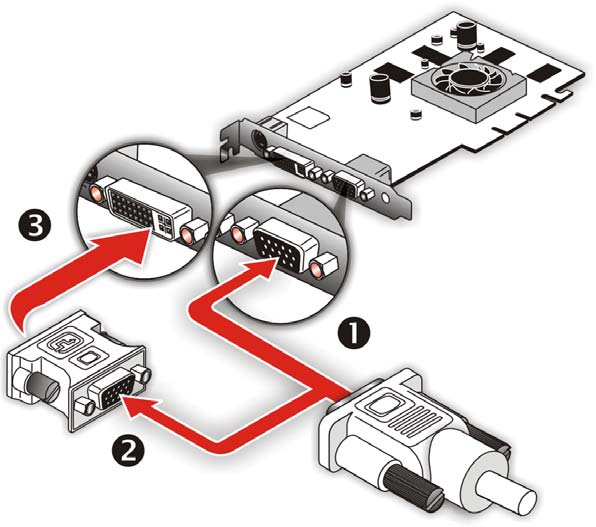 3

1

2