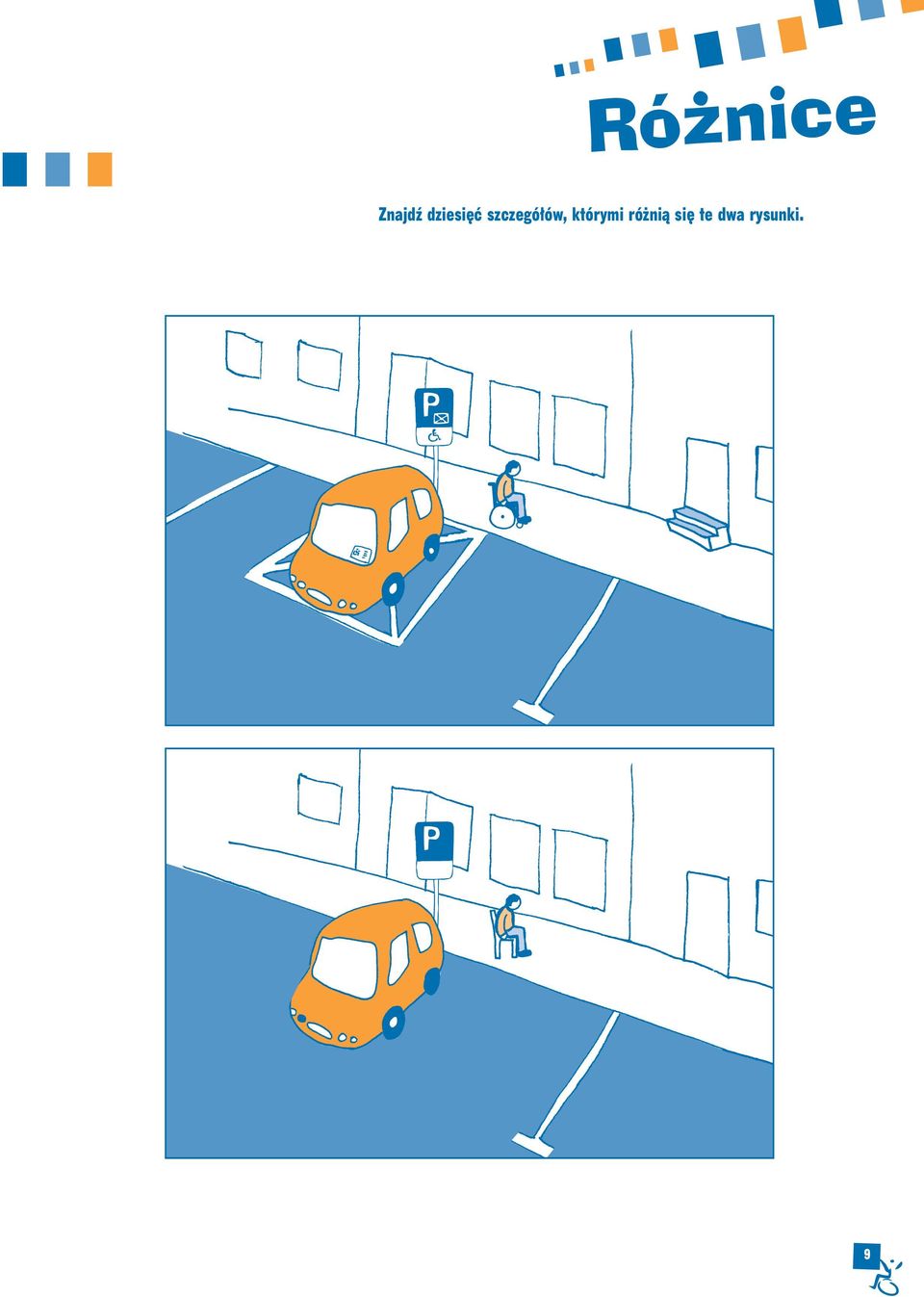 Różnice

Znajdź dziesięć szczegółów, którymi różnią się te dwa rysunki.

P

P

9