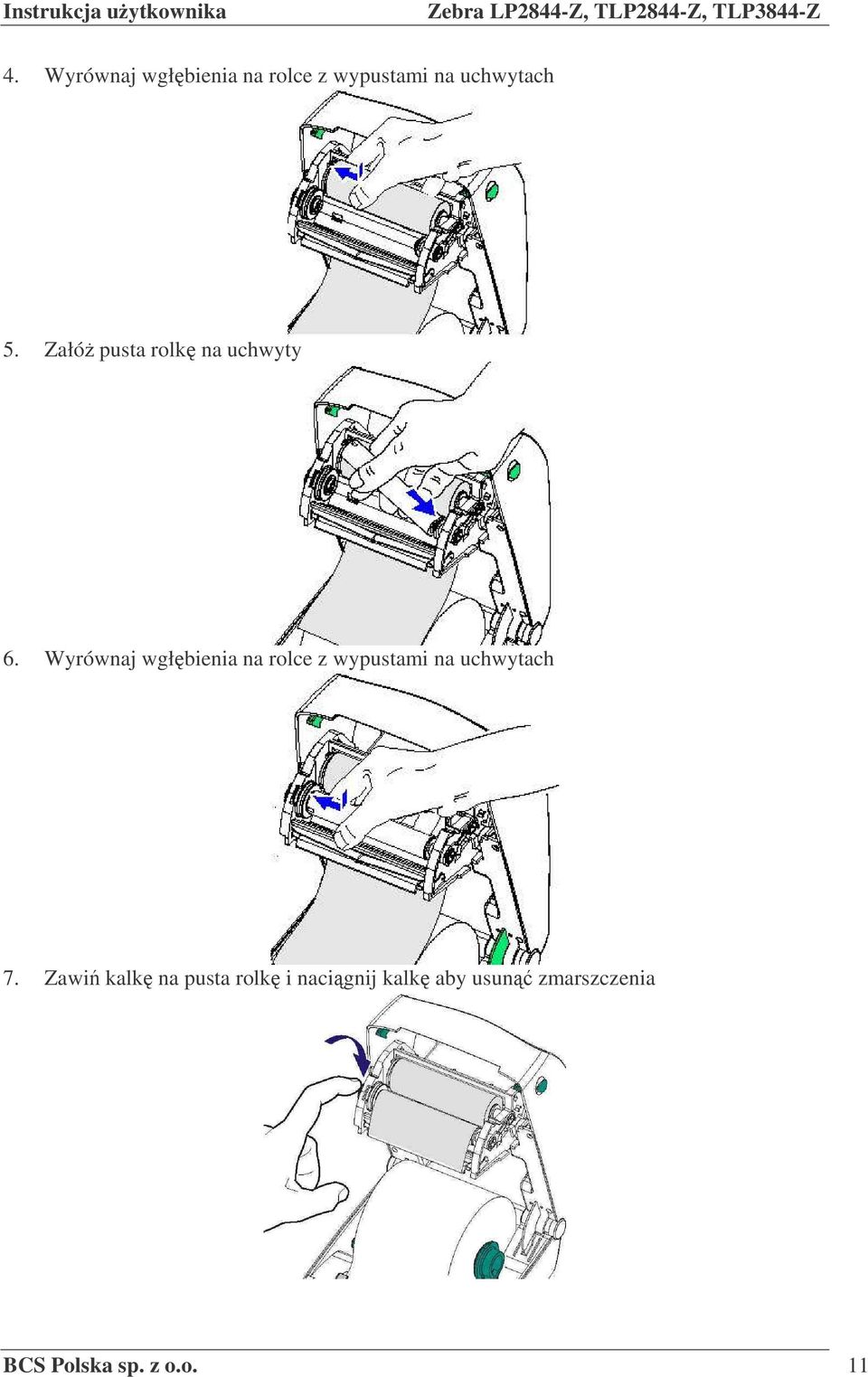 Instrukcja użytkownika Zebra LP2844-Z, TLP2844-Z, TLP3844-Z

4. Wyrównaj wgłębienia na rolce z wypustami na uchwytach

5. Załóż pusta rolkę na uchwyty

6. Wyrównaj wgłębienia na rolce z wypustami na uchwytach

7. Zawiń kalkę na pusta rolkę i naciągnij kalkę aby usunąć zmarszczenia

BCS Polska sp. z o.o. 11