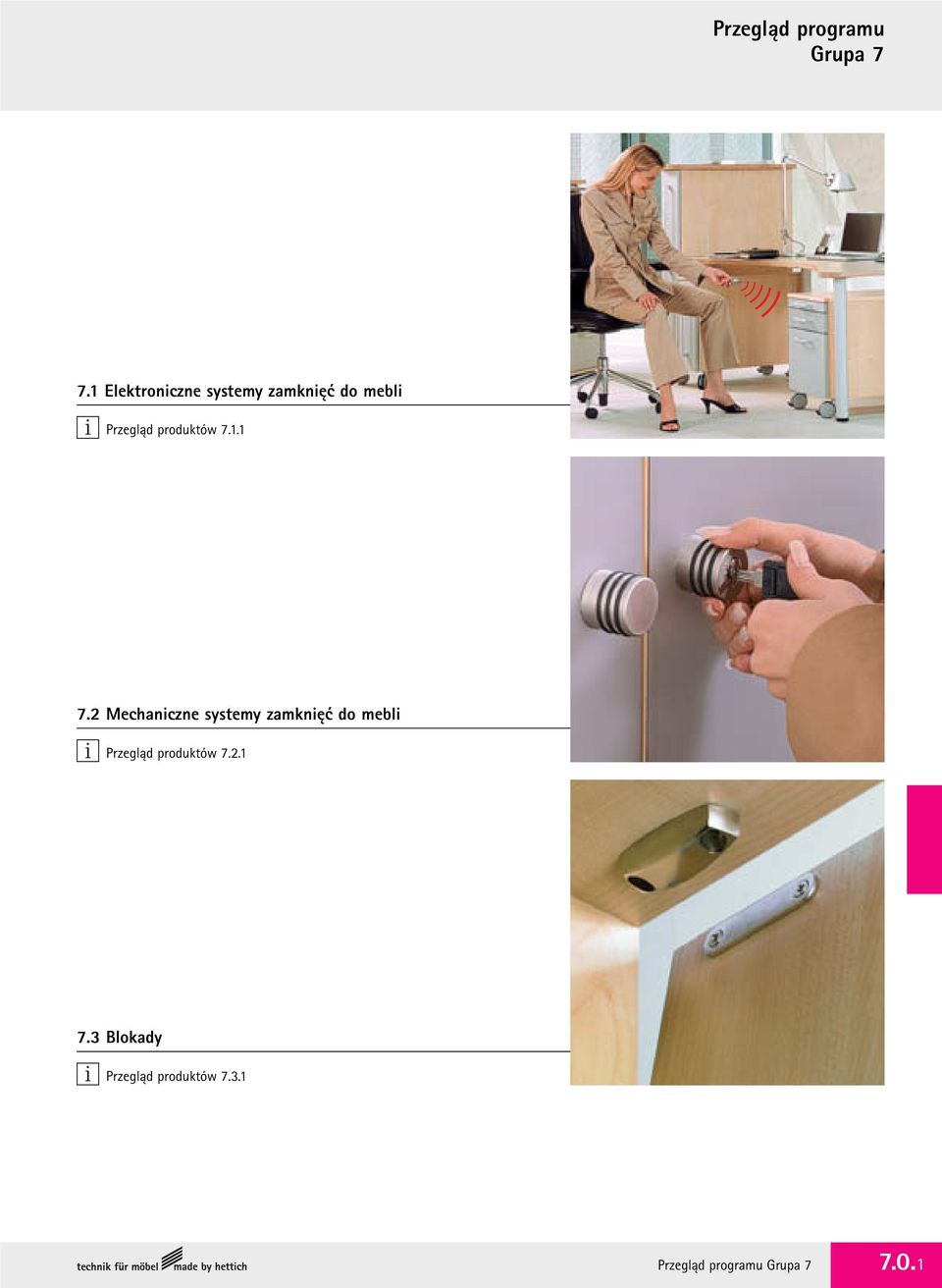 Przegląd programu
Grupa 7

7.1 Elektroniczne systemy zamknięć do mebli

i Przegląd produktów 7.1.1

7.2 Mechaniczne systemy zamknięć do mebli

i Przegląd produktów 7.2.1

7.3 Blokady

i Przegląd produktów 7.3.1

technik für möbel made by hettich

Przegląd programu Grupa 7

7.0.1