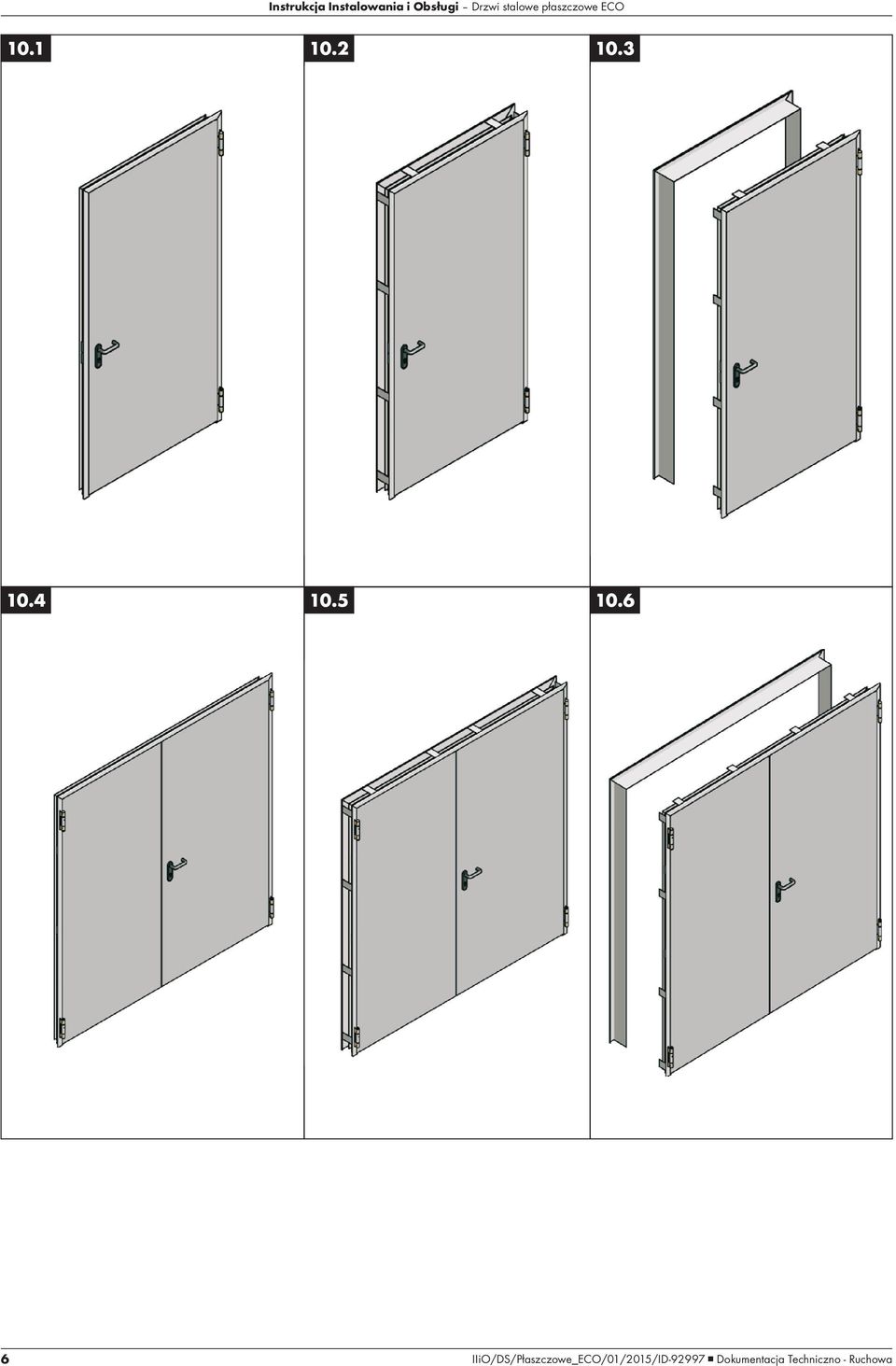 Instrukcja Instalowania i Obsługi – Drzwi stalowe płaszczowe ECO

10.1

10.2

10.3

10.4

10.5

10.6

6

IIiO/DS/Płaszczowe_ECO/01/2015/ID-92997 ■ Dokumentacja Techniczno - Ruchowa