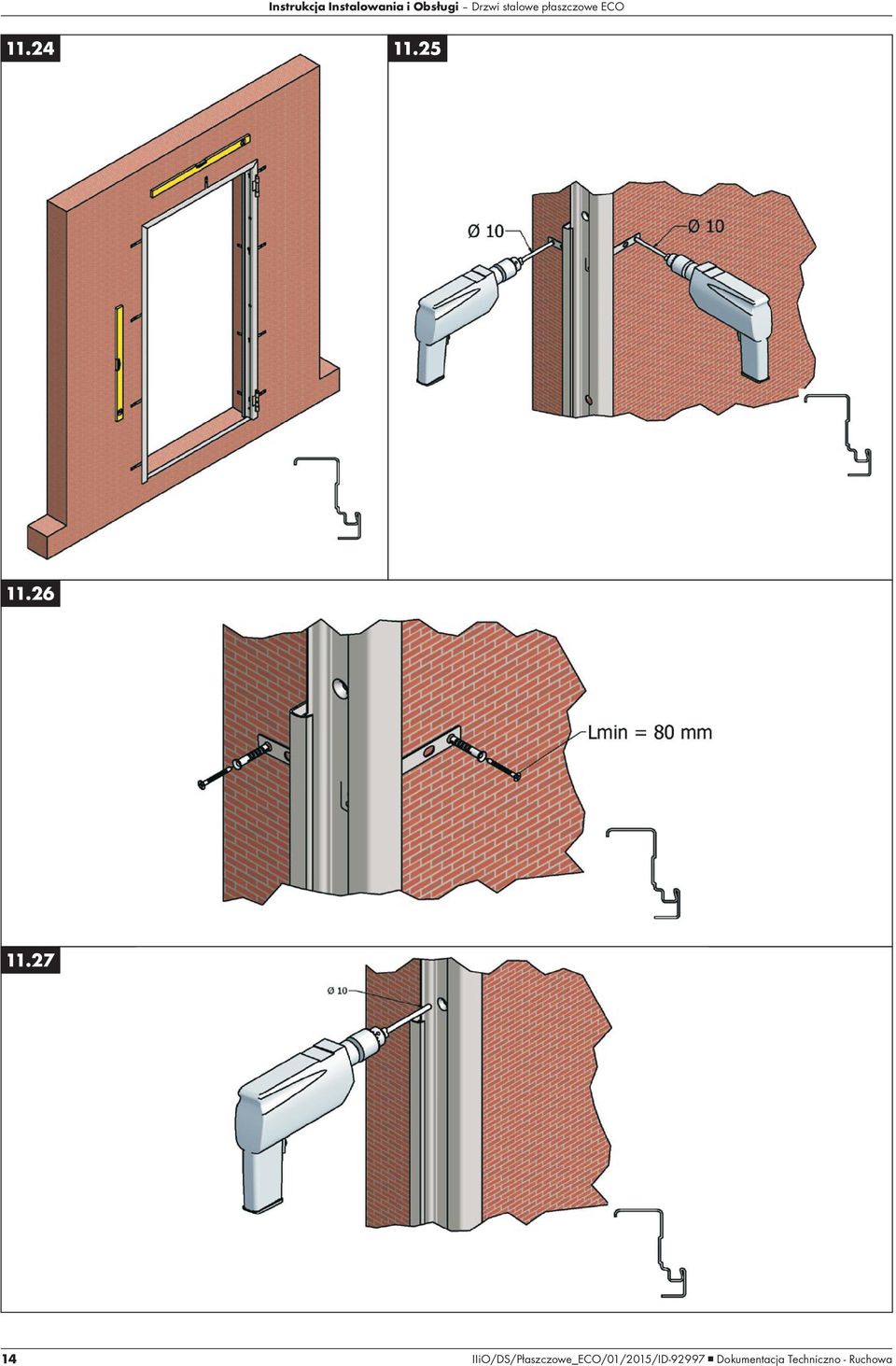 Instrukcja Instalowania i Obsługi – Drzwi stalowe płaszczowe ECO

11.24

11.25

Ø 10

Ø 10

11.26

Lmin = 80 mm

11.27

Ø 10

14

IIiO/DS/Płaszczowe_ECO/01/2015/ID-92997 ■ Dokumentacja Techniczno - Ruchowa