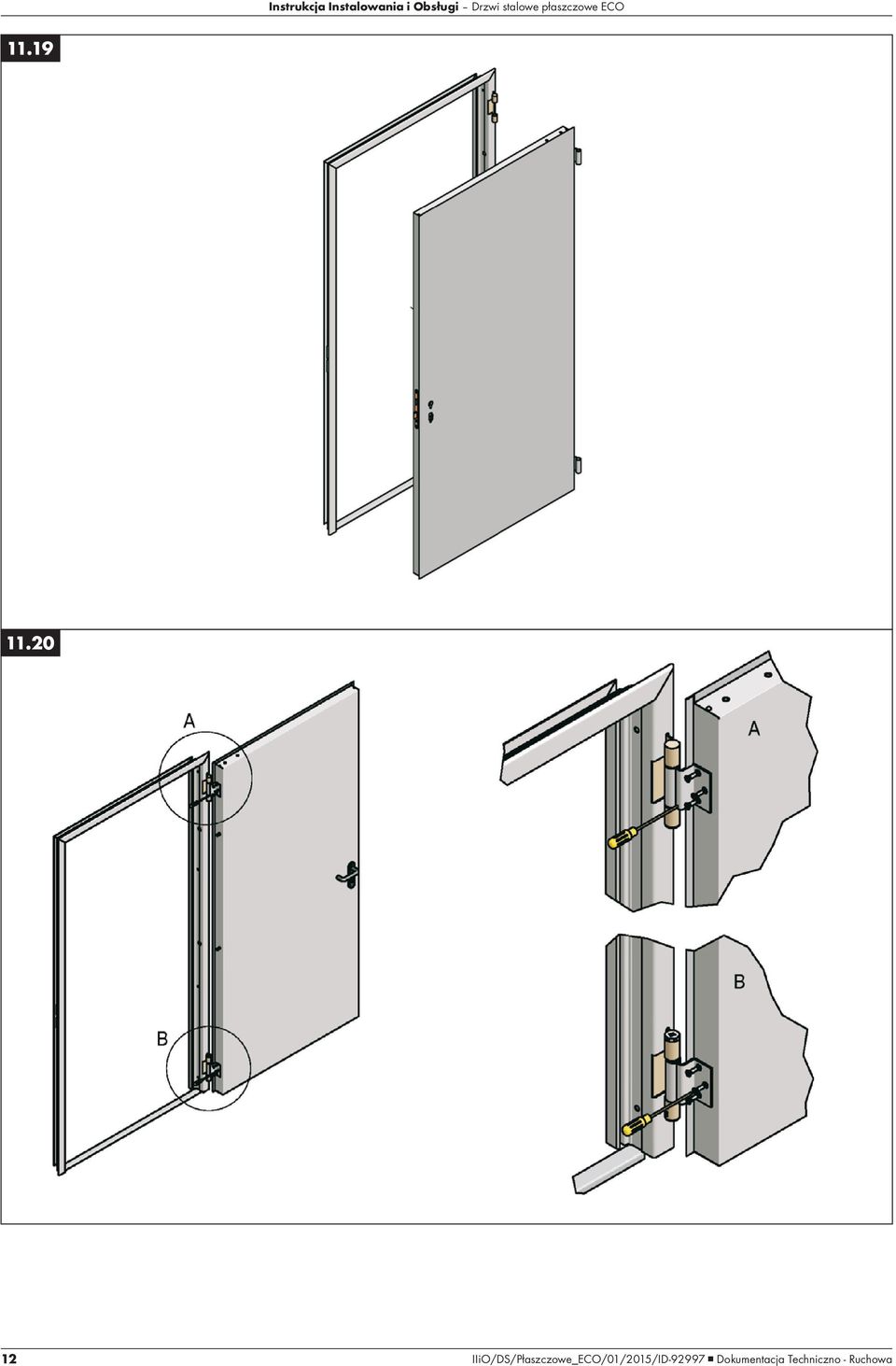 Instrukcja Instalowania i Obsługi – Drzwi stalowe płaszczowe ECO

11.19

11.20

A

B

A

B

12

IIiO/DS/Płaszczowe_ECO/01/2015/ID-92997 ■ Dokumentacja Techniczno - Ruchowa