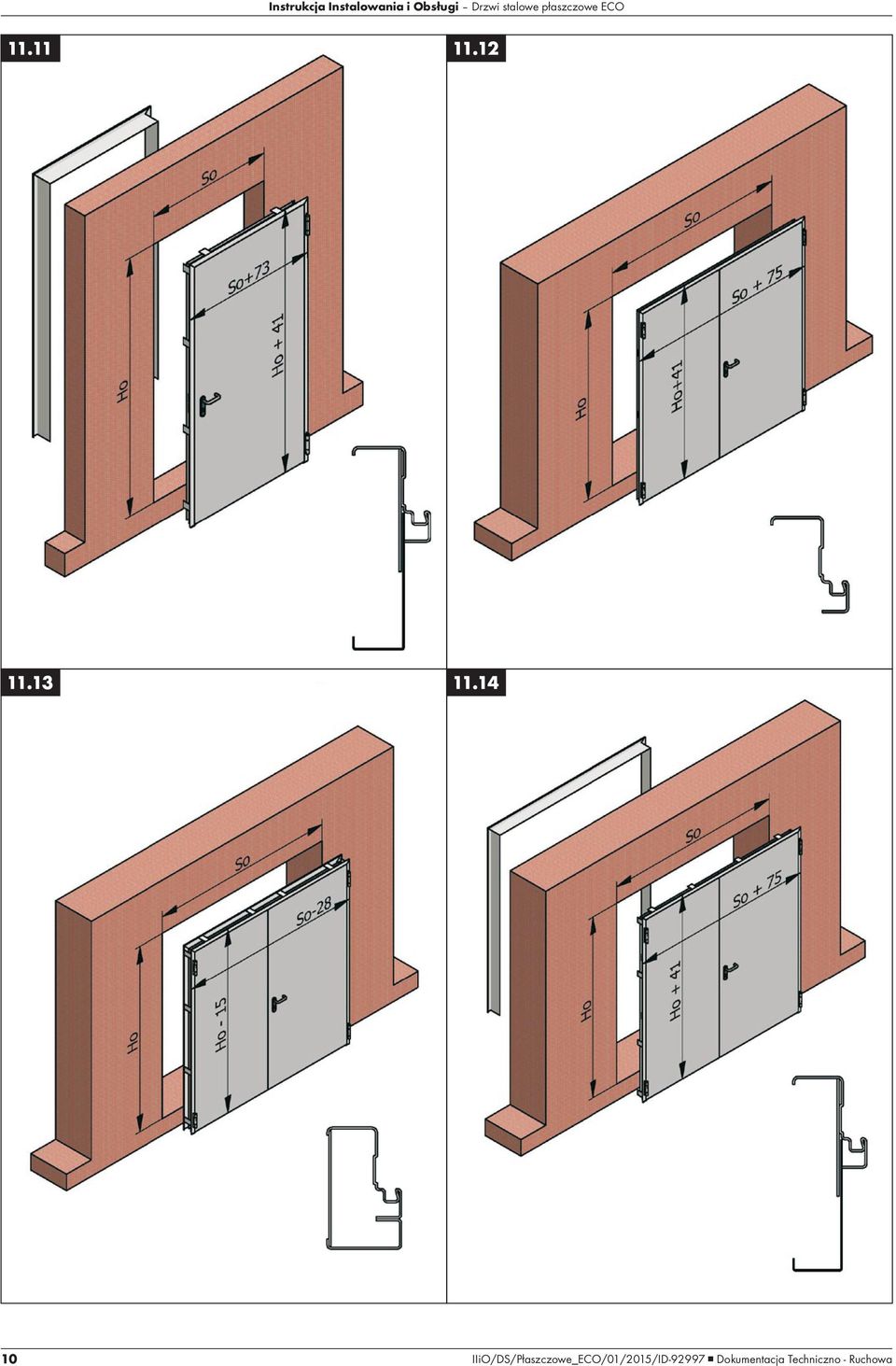 Instrukcja Instalowania i Obsługi – Drzwi stalowe płaszczowe ECO

11.11

So

So+73

Ho

Ho + 41

11.12

So

So + 75

Ho

Ho+41

11.13

So

So-28

Ho

Ho - 15

11.14

So

So + 75

Ho

Ho + 41

10

IIiO/DS/Płaszczowe_ECO/01/2015/ID-92997 ■ Dokumentacja Techniczno - Ruchowa