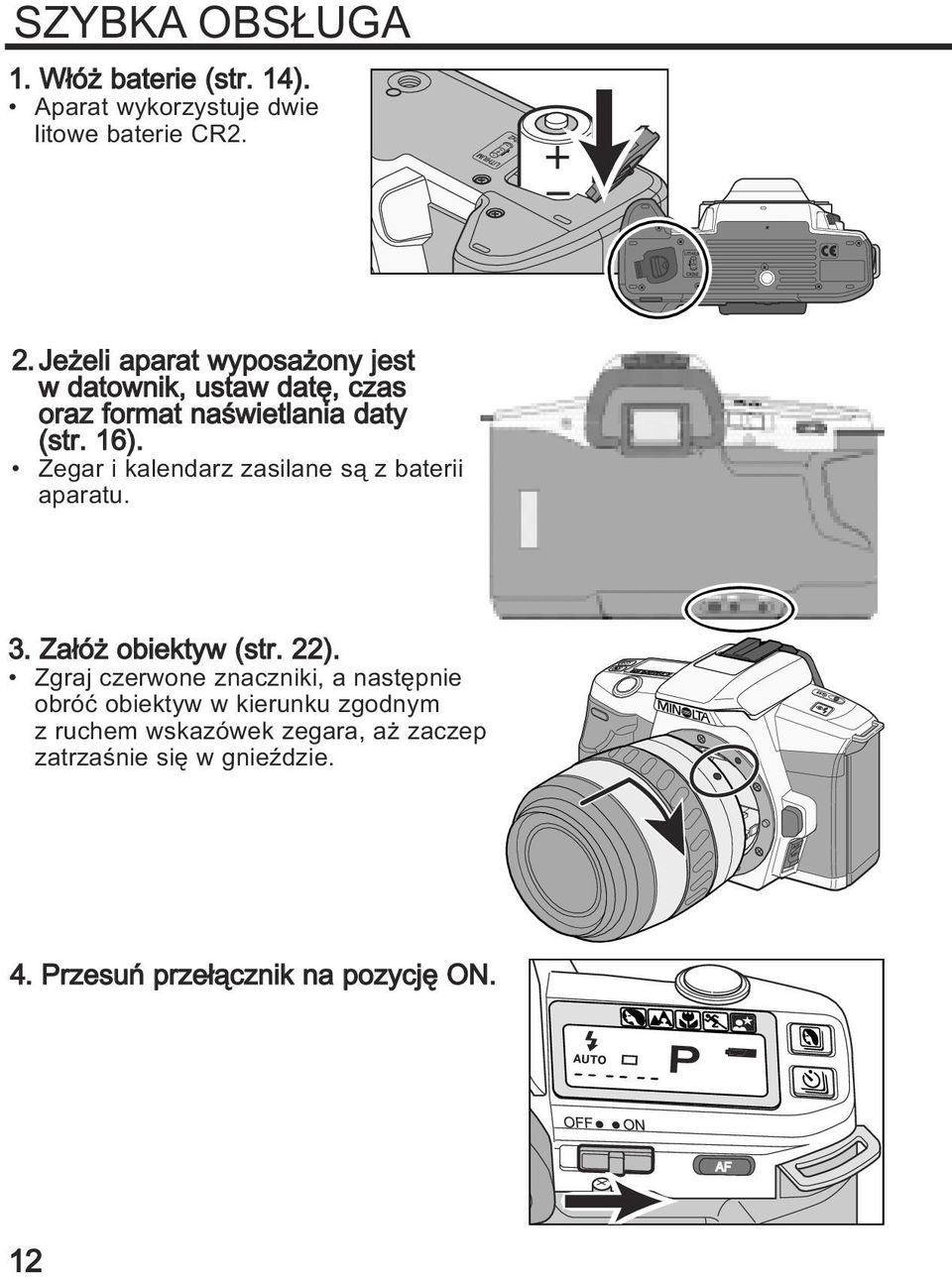 SZYBKA OBSŁUGA

1. Włóż baterie (str. 14).
• Aparat wykorzystuje dwie litowe baterie CR2.

+
−

2. Jeżeli aparat wyposażony jest w datownik, ustaw datę, czas oraz format naświetlania daty (str. 16).
• Zegar i kalendarz zasilane są z baterii aparatu.

3. Załóż obiektyw (str. 22).
• Zgraj czerwone znaczniki, a następnie obróć obiektyw w kierunku zgodnym z ruchem wskazówek zegara, aż zaczep zatrzaśnie się w gnieździe.

MINOLTA

4. Przesuń przełącznik na pozycję ON.

AUTO
P
OFF ON
AF

12