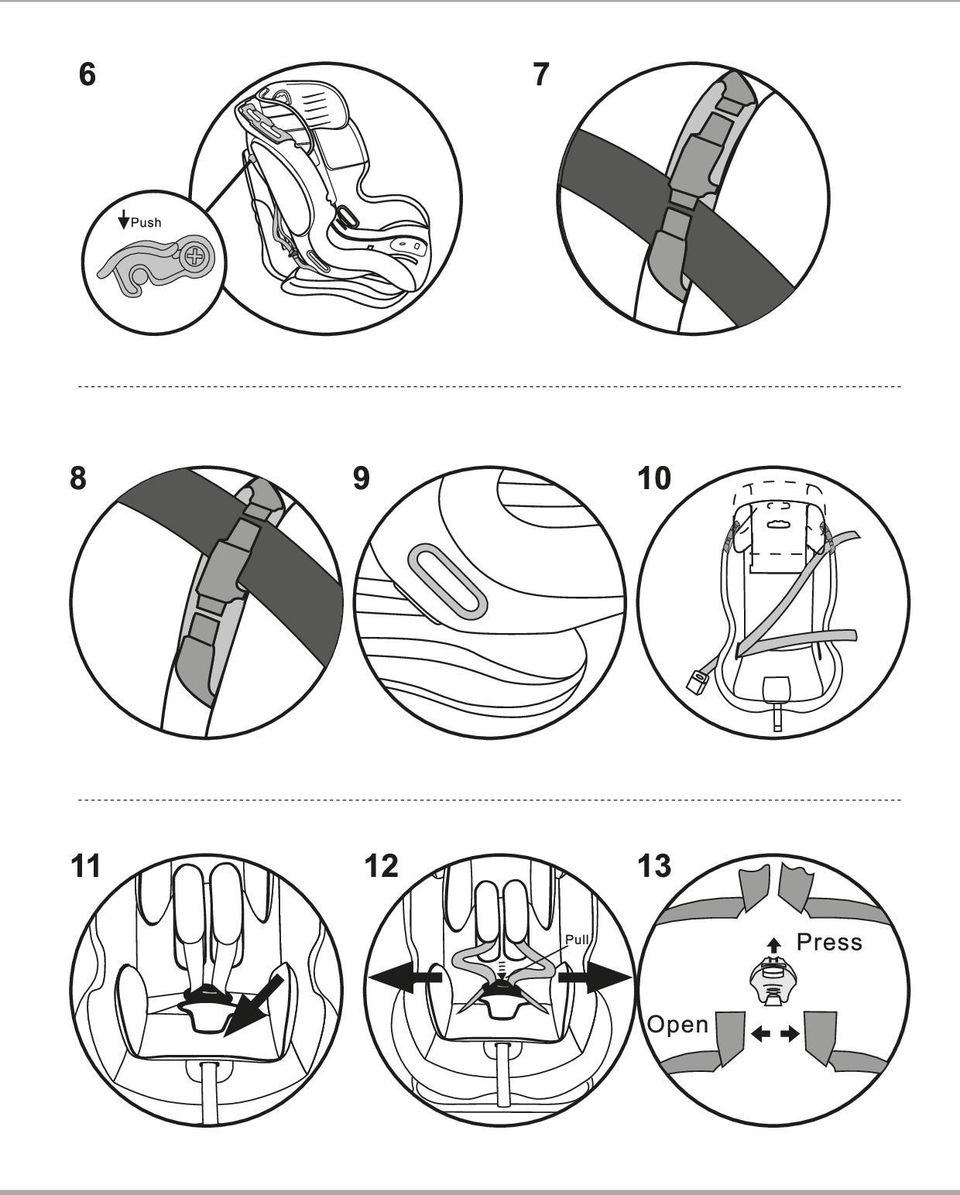 6

Push

7

8

9

10

11

12

Pull

13

Press

Open