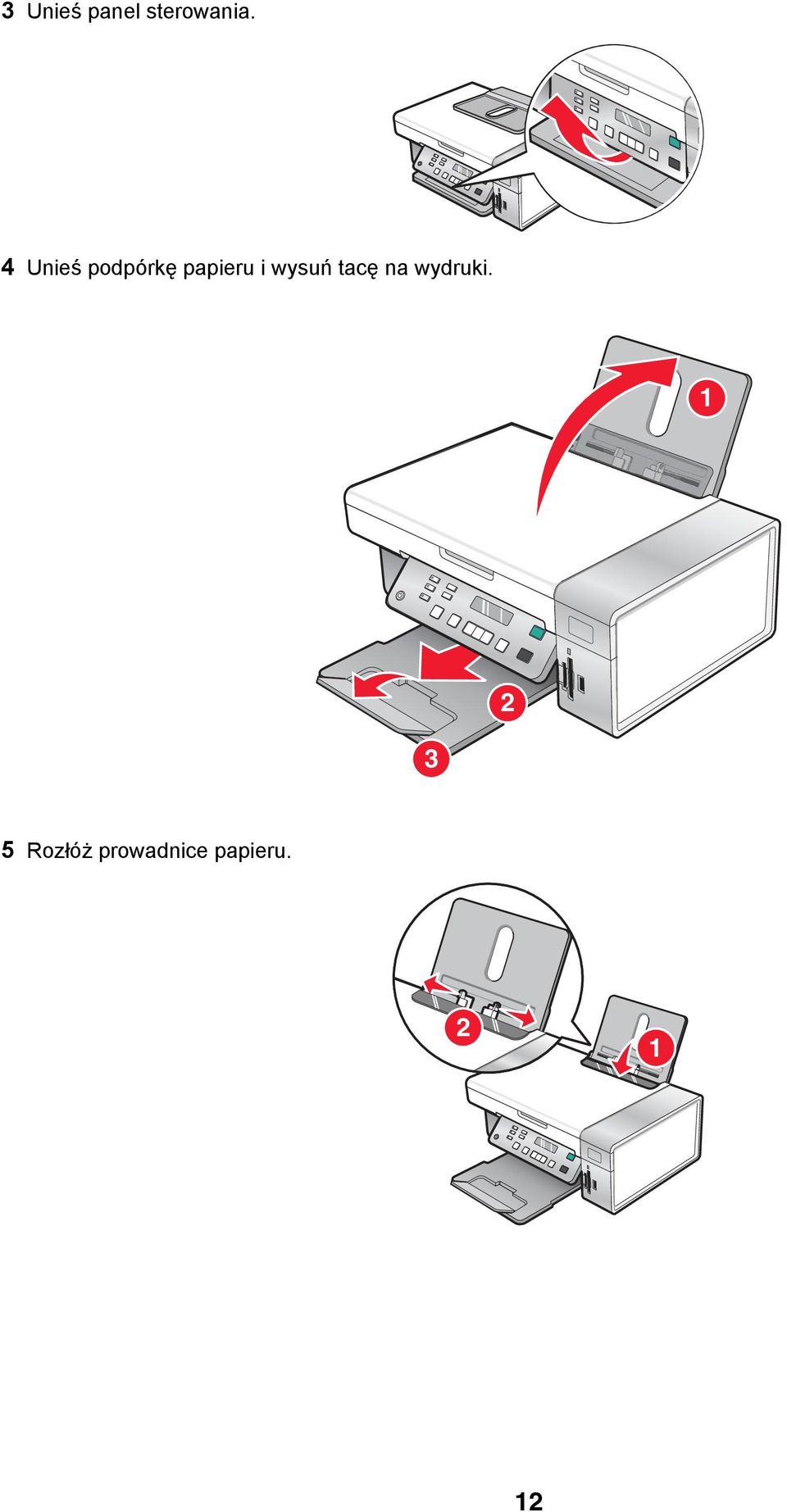 3 Unieś panel sterowania.

4 Unieś podpórkę papieru i wysuń tacę na wydruki.

1

2

3

5 Rozłóż prowadnice papieru.

2

1

12