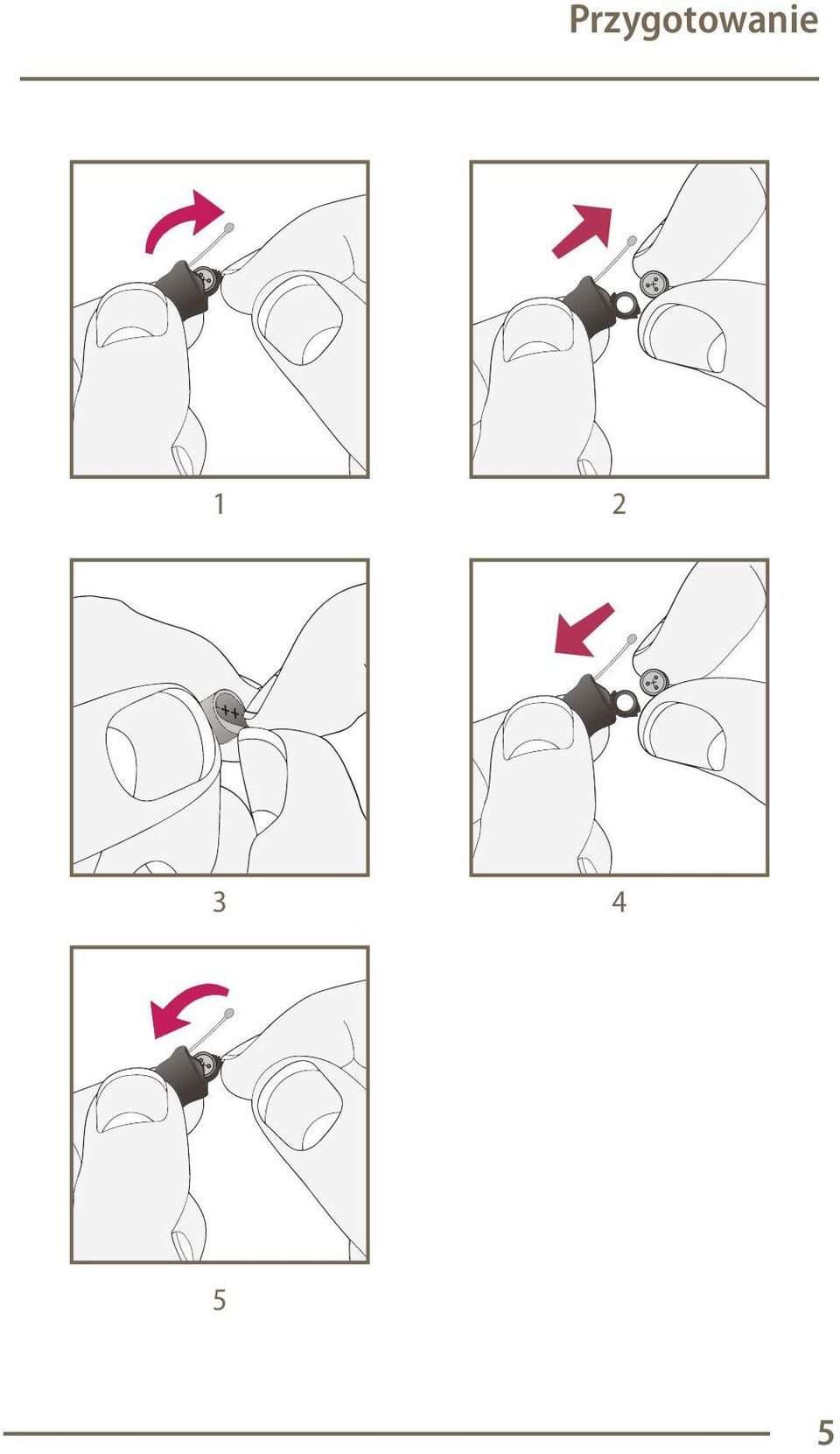 Przygotowanie

1

2

3

4

5

5