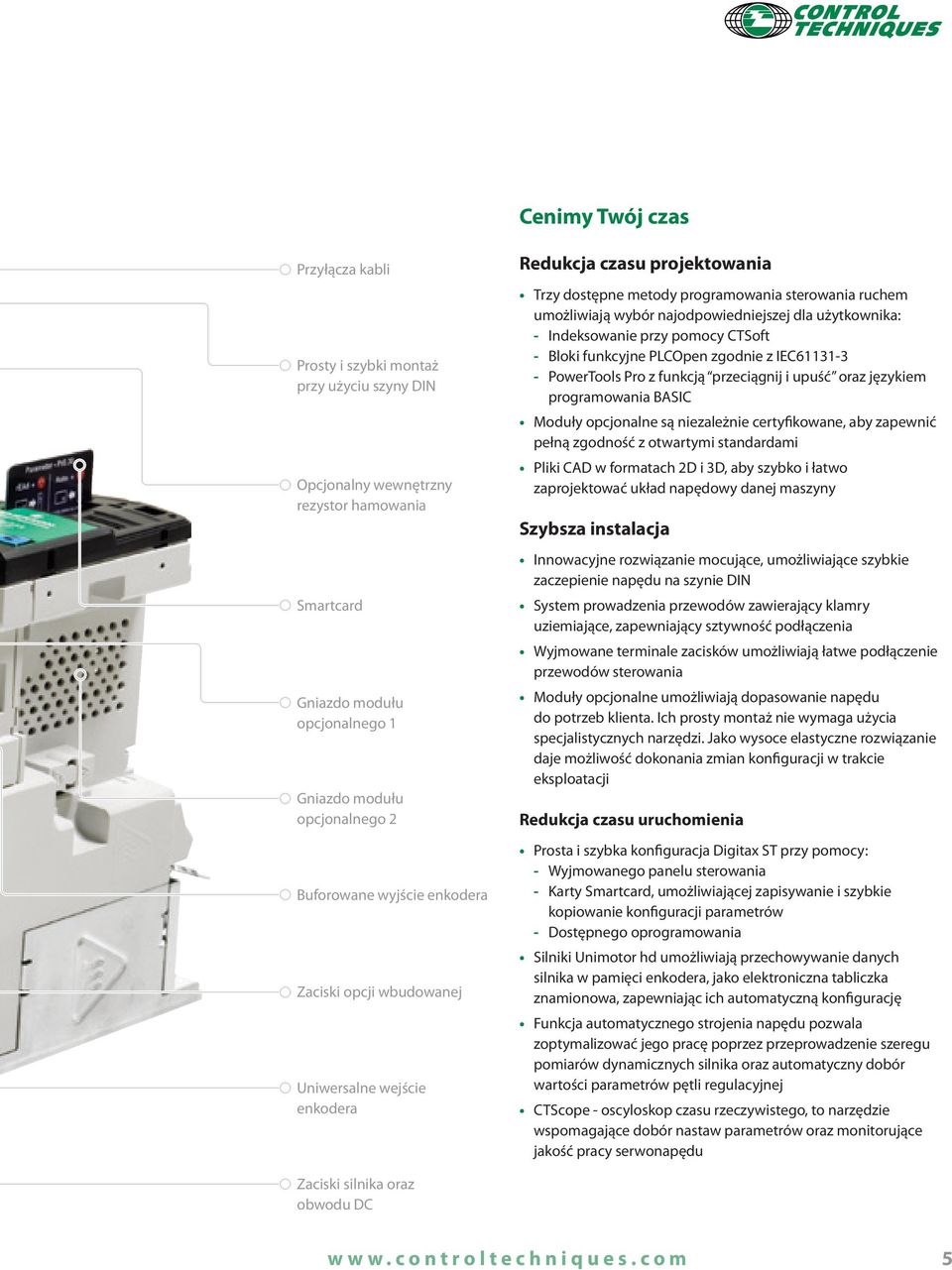 CONTROL TECHNIQUES

Przyłącza kabli

Prosty i szybki montaż przy użyciu szyny DIN

Opcjonalny wewnętrzny rezystor hamowania

Smartcard

Gniazdo modułu opcjonalnego 1

Gniazdo modułu opcjonalnego 2

Buforowane wyjście enkodera

Zaciski opcji wbudowanej

Uniwersalne wejście enkodera

Zaciski silnika oraz obwodu DC

Cenimy Twój czas

Redukcja czasu projektowania

• Trzy dostępne metody programowania sterowania ruchem umożliwiają wybór najodpowiedniejszej dla użytkownika:
- Indeksowanie przy pomocy CTSoft
- Bloki funkcyjne PLCOpen zgodnie z IEC61131-3
- PowerTools Pro z funkcją "przeciągnij i upuść" oraz językiem programowania BASIC
• Moduły opcjonalne są niezależnie certyfikowane, aby zapewnić pełną zgodność z otwartymi standardami
• Pliki CAD w formatach 2D i 3D, aby szybko i łatwo zaprojektować układ napędowy danej maszyny

Szybsza instalacja

• Innowacyjne rozwiązanie mocujące, umożliwiające szybkie zaczepienie napędu na szynie DIN
• System prowadzenia przewodów zawierający klamry uziemiające, zapewniający sztywność podłączenia
• Wyjmowane terminale zacisków umożliwiają łatwe podłączenie przewodów sterowania
• Moduły opcjonalne umożliwiają dopasowanie napędu do potrzeb klienta. Ich prosty montaż nie wymaga użycia specjalistycznych narzędzi. Jako wysoce elastyczne rozwiązanie daje możliwość dokonania zmian konfiguracji w trakcie eksploatacji

Redukcja czasu uruchomienia

• Prosta i szybka konfiguracja Digitax ST przy pomocy:
- Wyjmowanego panelu sterowania
- Karty Smartcard, umożliwiającej zapisywanie i szybkie kopiowanie konfiguracji parametrów
- Dostępnego oprogramowania
• Silniki Unimotor hd umożliwiają przechowywanie danych silnika w pamięci enkodera, jako elektroniczna tabliczka znamionowa, zapewniając ich automatyczną konfigurację
• Funkcja automatycznego strojenia napędu pozwala zoptymalizować jego pracę poprzez przeprowadzenie szeregu pomiarów dynamicznych silnika oraz automatyczny dobór wartości parametrów pętli regulacyjnej
• CTScope - oscyloskop czasu rzeczywistego, to narzędzie wspomagające dobór nastaw parametrów oraz monitorujące jakość pracy serwonapędu

www.controltechniques.com 5