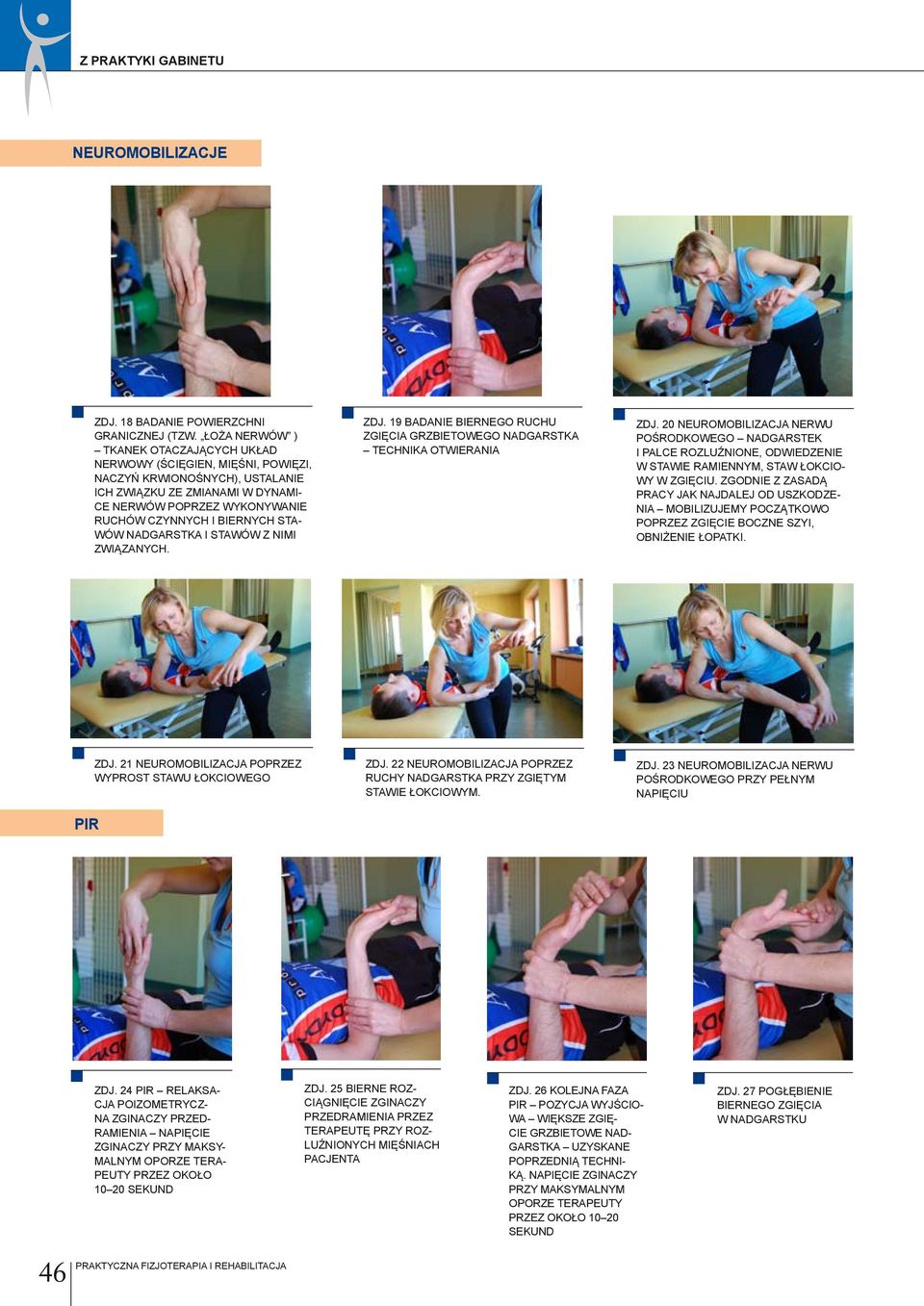 Z PRAKTYKI GABINETU

NEUROMOBILIZACJE

ZDJ. 18 BADANIE POWIERZCHNI GRANICZNEJ (TZW. „ŁOŻA NERWÓW” ) – TKANEK OTACZAJĄCYCH UKŁAD NERWOWY (ŚCIĘGIEN, MIĘŚNI, POWIĘZI, NACZYŃ KRWIONOŚNYCH), USTALANIE ICH ZWIĄZKU ZE ZMIANAMI W DYNAMICE NERWÓW POPRZEZ WYKONYWANIE RUCHÓW CZYNNYCH I BIERNYCH STAWÓW NADGARSTKA I STAWÓW Z NIMI ZWIĄZANYCH.

ZDJ. 19 BADANIE BIERNEGO RUCHU ZGIĘCIA GRZBIETOWEGO NADGARSTKA – TECHNIKA OTWIERANIA

ZDJ. 20 NEUROMOBILIZACJA NERWU POŚRODKOWEGO – NADGARSTEK I PALCE ROZLUŹNIONE, ODWIEDZENIE W STAWIE RAMIENNYM, STAW ŁOKCIOWY W ZGIĘCIU. ZGODNIE Z ZASADĄ PRACY JAK NAJDALEJ OD USZKODZENIA – MOBILIZUJEMY POCZĄTKOWO POPRZEZ ZGIĘCIE BOCZNE SZYI, OBNIŻENIE ŁOPATKI.

ZDJ. 21 NEUROMOBILIZACJA POPRZEZ WYPROST STAWU ŁOKCIOWEGO

ZDJ. 22 NEUROMOBILIZACJA POPRZEZ RUCHY NADGARSTKA PRZY ZGIĘTYM STAWIE ŁOKCIOWYM.

ZDJ. 23 NEUROMOBILIZACJA NERWU POŚRODKOWEGO PRZY PEŁNYM NAPIĘCIU

PIR

ZDJ. 24 PIR – RELAKSACJA POIZOMETRYCZNA ZGINACZY PRZEDRAMIENIA – NAPIĘCIE ZGINACZY PRZY MAKSYMALNYM OPORZE TERAPEUTY PRZEZ OKOŁO 10–20 SEKUND

ZDJ. 25 BIERNE ROZCIĄGNIĘCIE ZGINACZY PRZEDRAMIENIA PRZEZ TERAPEUTĘ PRZY ROZLUŹNIONYCH MIĘŚNIACH PACJENTA

ZDJ. 26 KOLEJNA FAZA PIR – POZYCJA WYJŚCIOWA – WIĘKSZE ZGIĘCIE GRZBIETOWE NADGARSTKA – UZYSKANE POPRZEDNIĄ TECHNIKĄ. NAPIĘCIE ZGINACZY PRZY MAKSYMALNYM OPORZE TERAPEUTY PRZEZ OKOŁO 10–20 SEKUND

ZDJ. 27 POGŁĘBIENIE BIERNEGO ZGIĘCIA W NADGARSTKU

46 PRAKTYCZNA FIZJOTERAPIA I REHABILITACJA