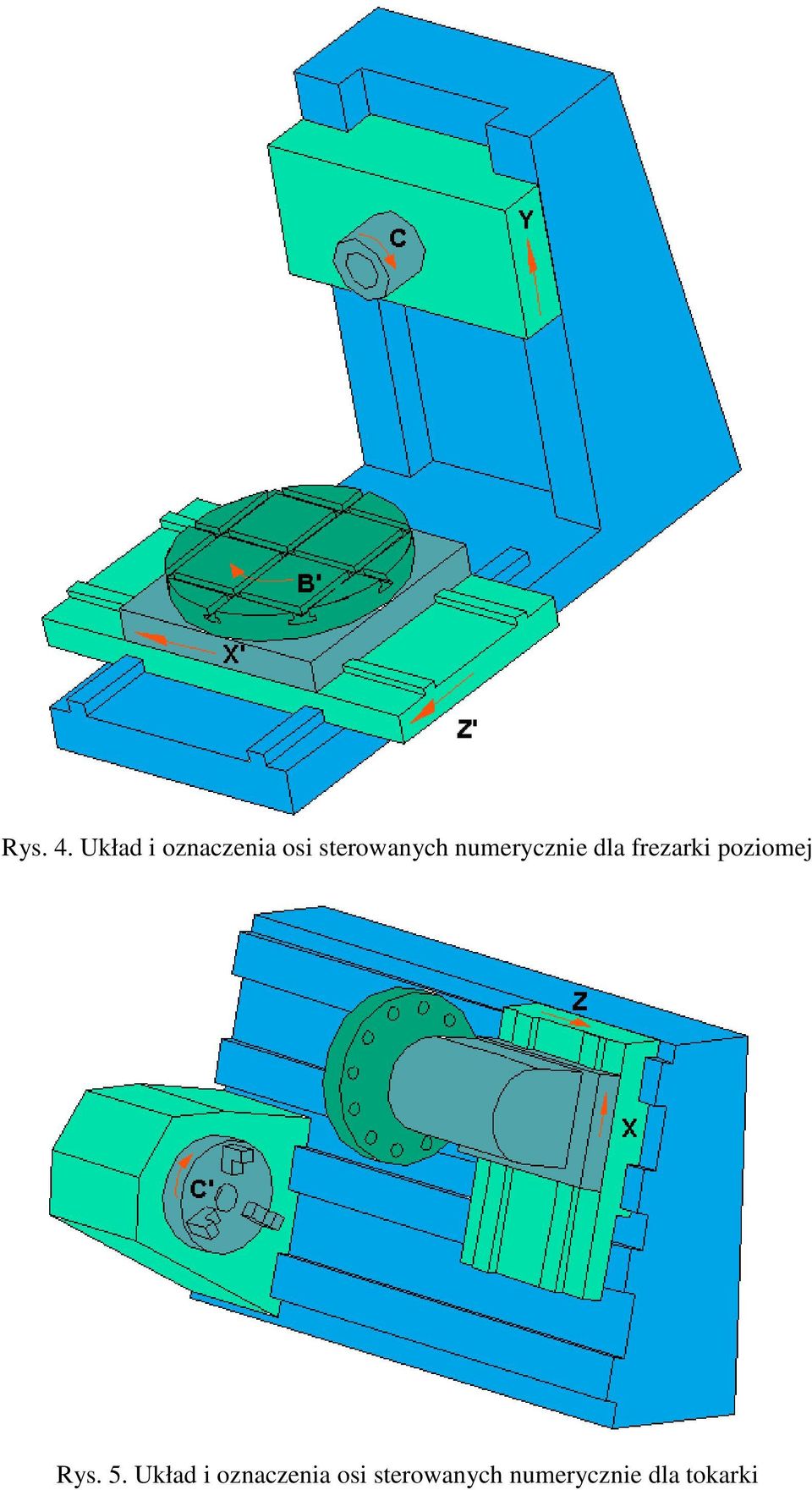 C

Y

B'

X'

Z'

Rys. 4. Układ i oznaczenia osi sterowanych numerycznie dla frezarki poziomej

Z

X

C'

Rys. 5. Układ i oznaczenia osi sterowanych numerycznie dla tokarki